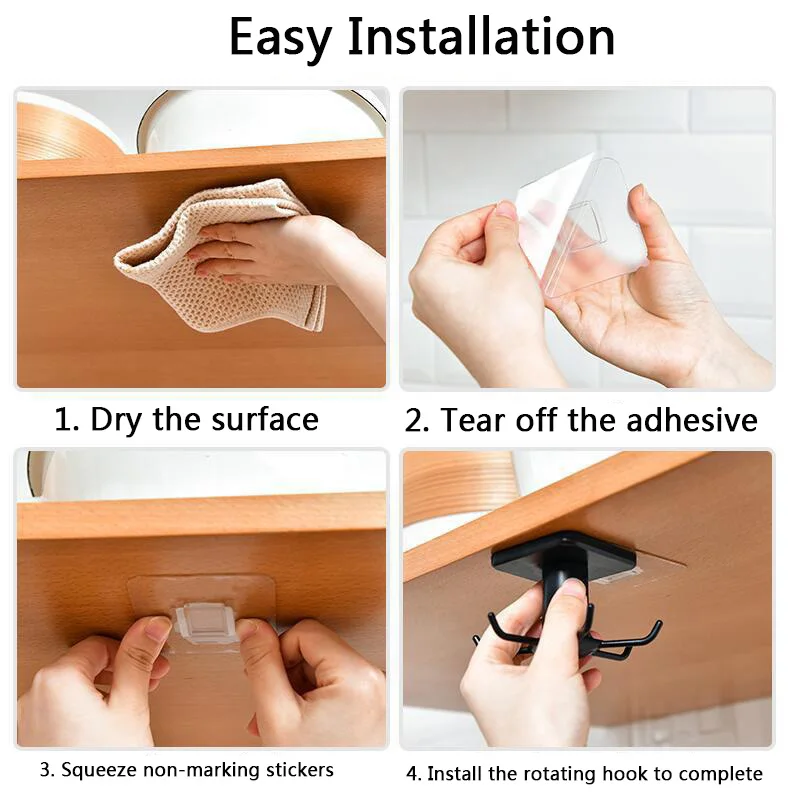 Easy Installation

1. Dry the surface

2. Tear off the adhesive

3. Squeeze non-marking stickers

4. Install the rotating hook to complete