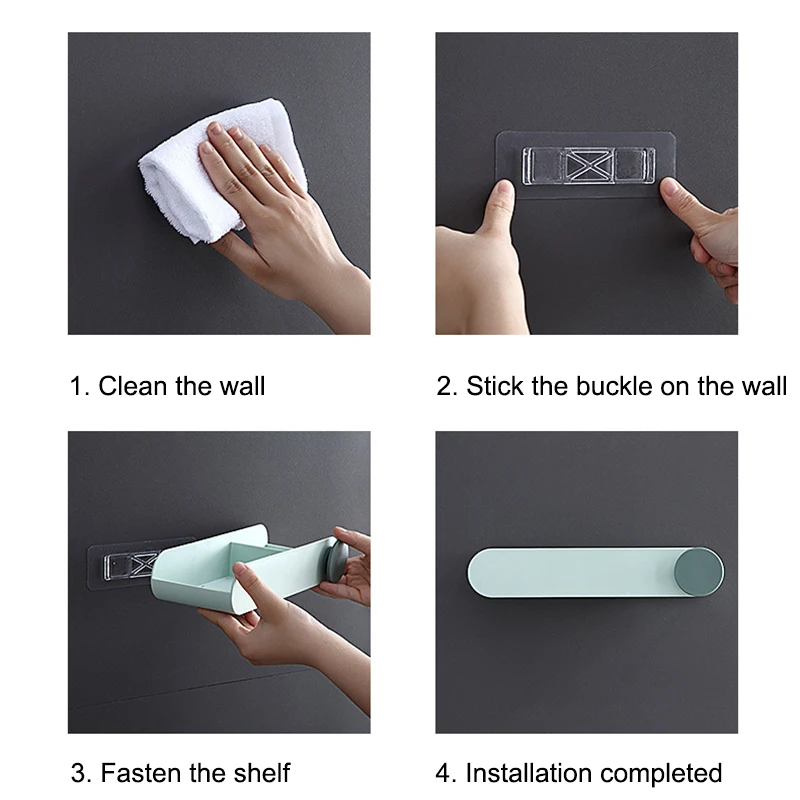 1. Clean the wall

2. Stick the buckle on the wall

3. Fasten the shelf

4. Installation completed