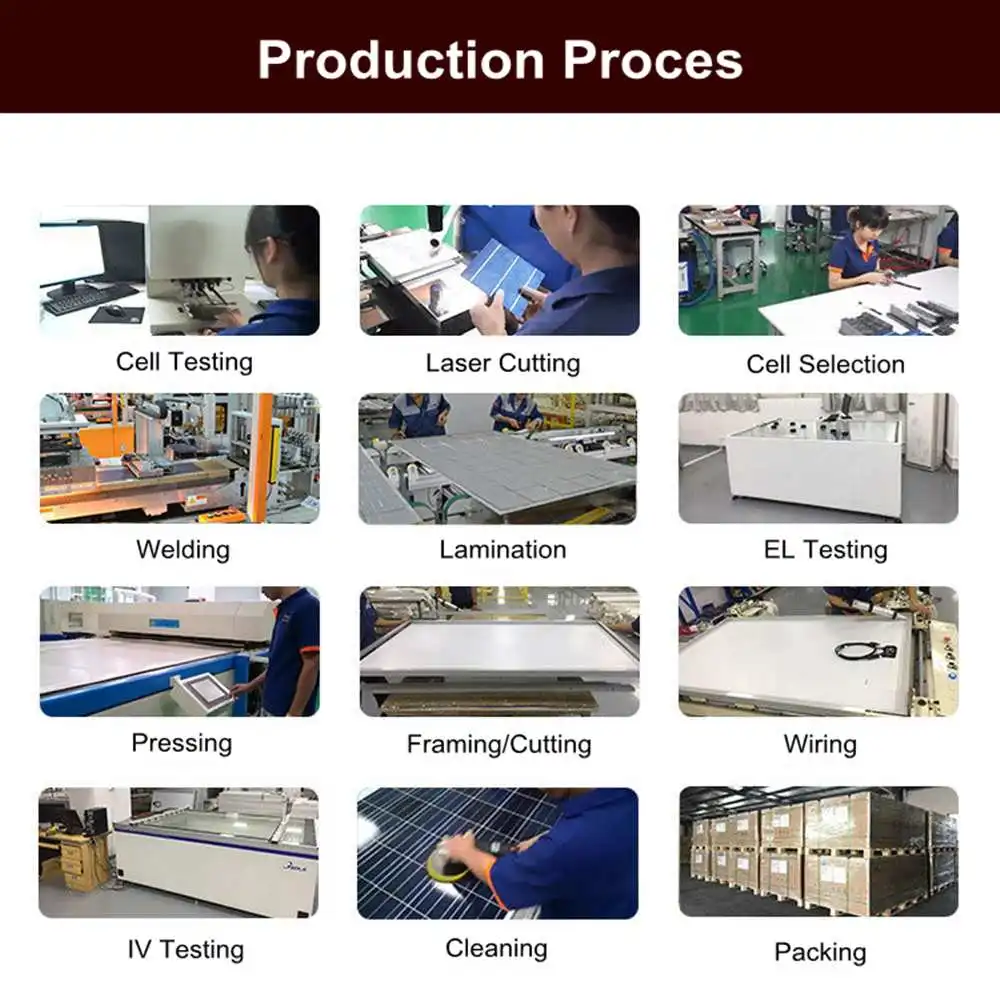 Production Proces

Cell Testing

Laser Cutting

Cell Selection

Welding

Lamination

EL Testing

Pressing

Framing/Cutting

Wiring

IV Testing

Cleaning

Packing