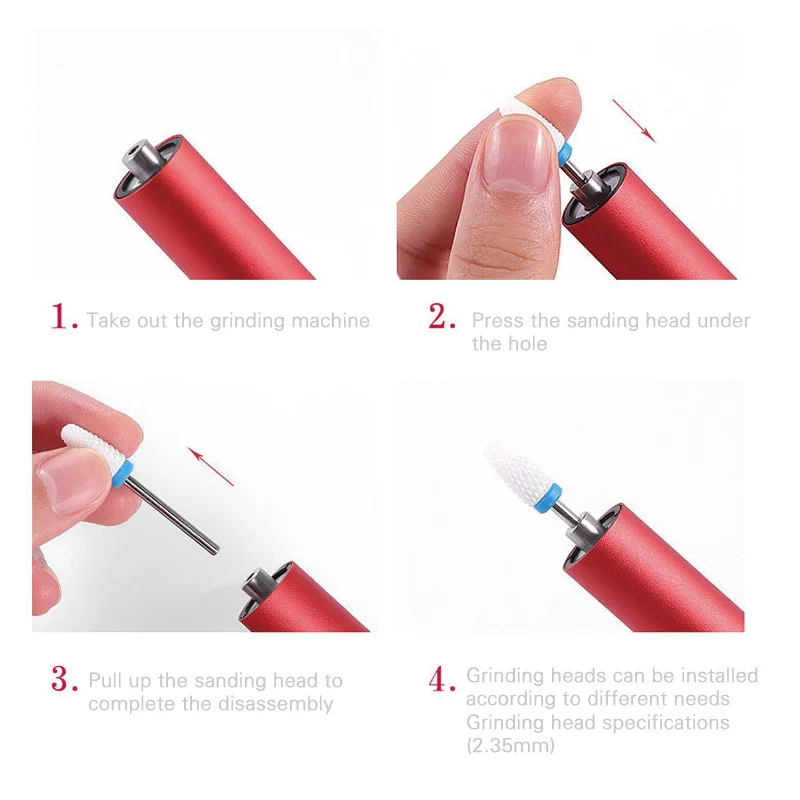 1. Take out the grinding machine

2. Press the sanding head under the hole

3. Pull up the sanding head to complete the disassembly

4. Grinding heads can be installed according to different needs
Grinding head specifications (2.35mm)