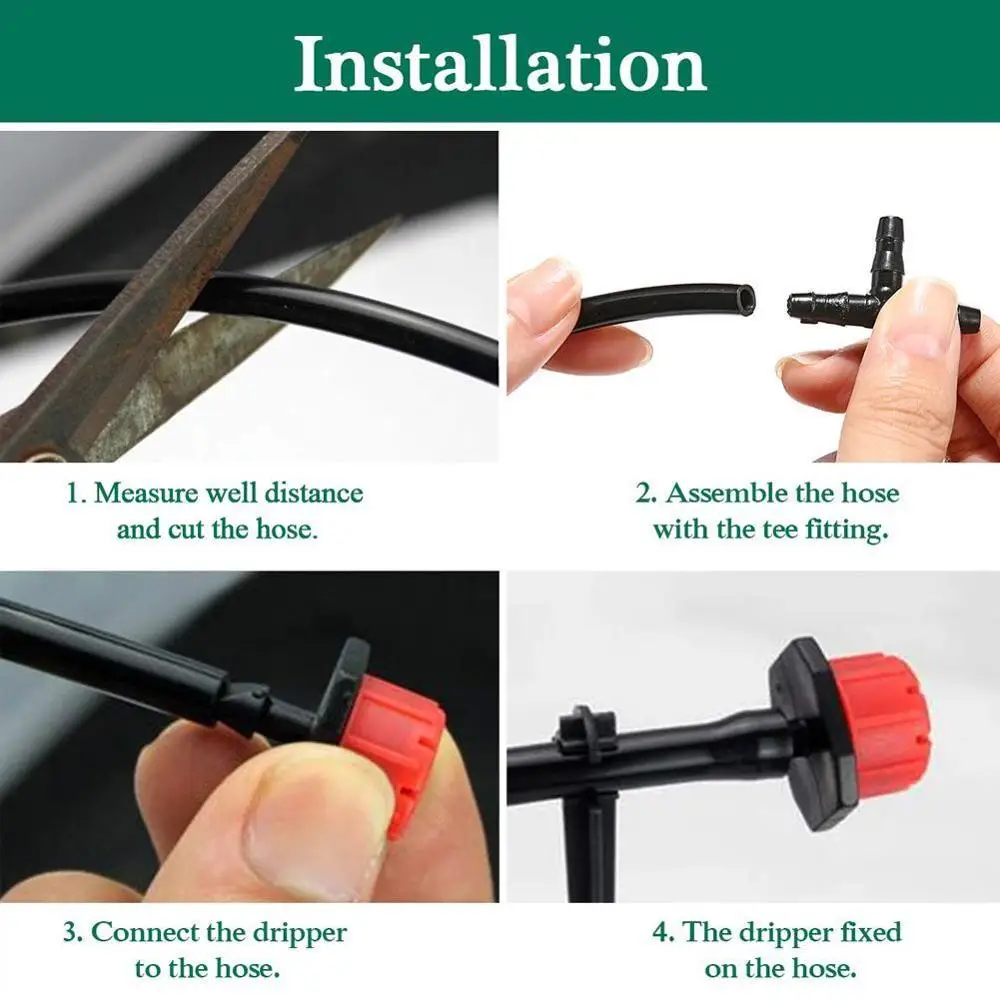 Installation

1. Measure well distance and cut the hose.

2. Assemble the hose with the tee fitting.

3. Connect the dripper to the hose.

4. The dripper fixed on the hose.