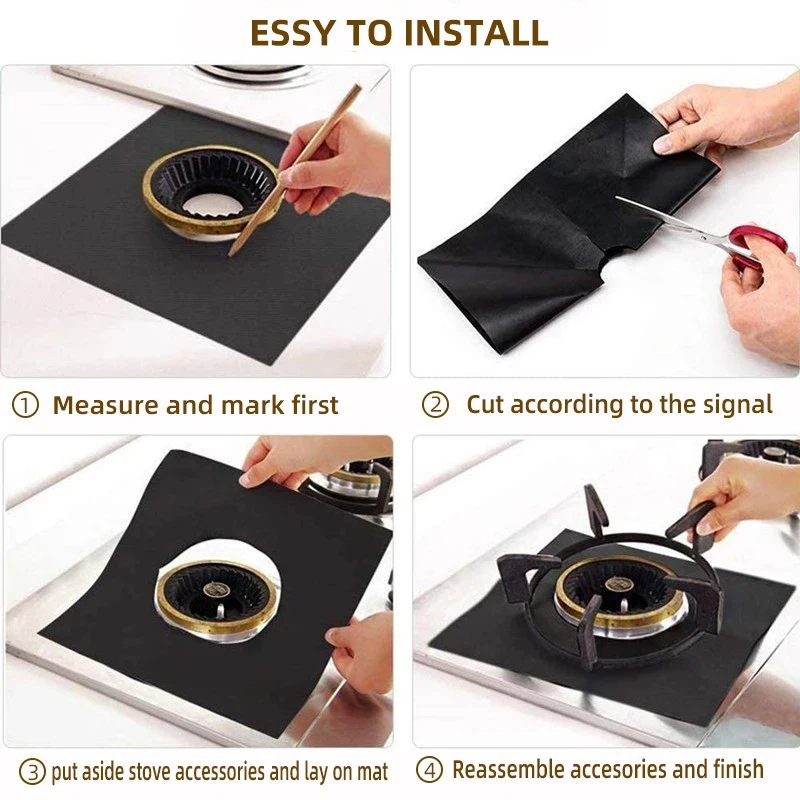 ESSY TO INSTALL

① Measure and mark first

② Cut according to the signal

③ put aside stove accessories and lay on mat

④ Reassemble accesories and finish