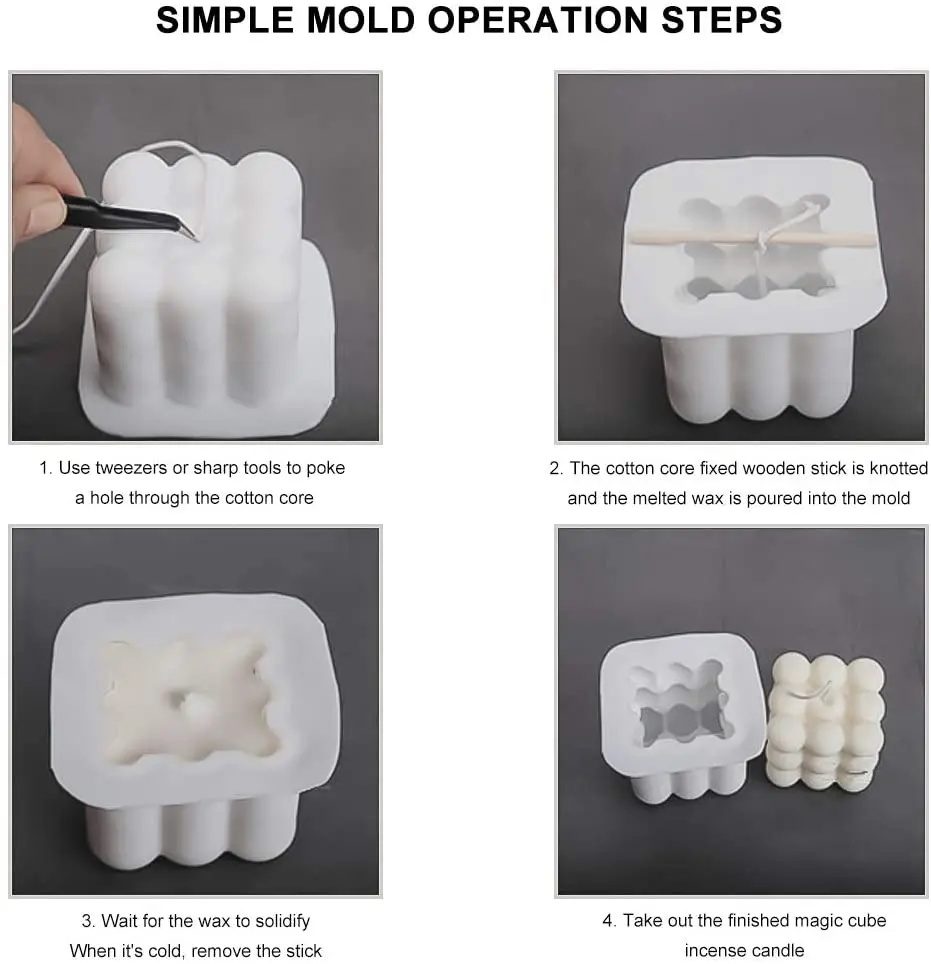 SIMPLE MOLD OPERATION STEPS

1. Use tweezers or sharp tools to poke a hole through the cotton core

2. The cotton core fixed wooden stick is knotted and the melted wax is poured into the mold

3. Wait for the wax to solidify When it's cold, remove the stick

4. Take out the finished magic cube incense candle