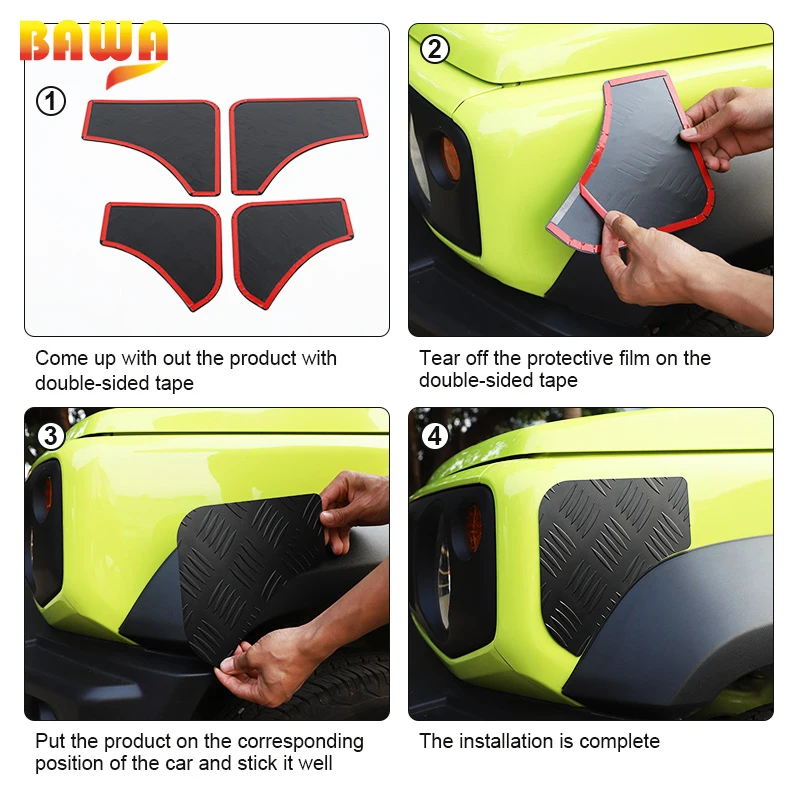 BAWA

①

Come up with out the product with double-sided tape

②

Tear off the protective film on the double-sided tape

③

Put the product on the corresponding position of the car and stick it well

④

The installation is complete