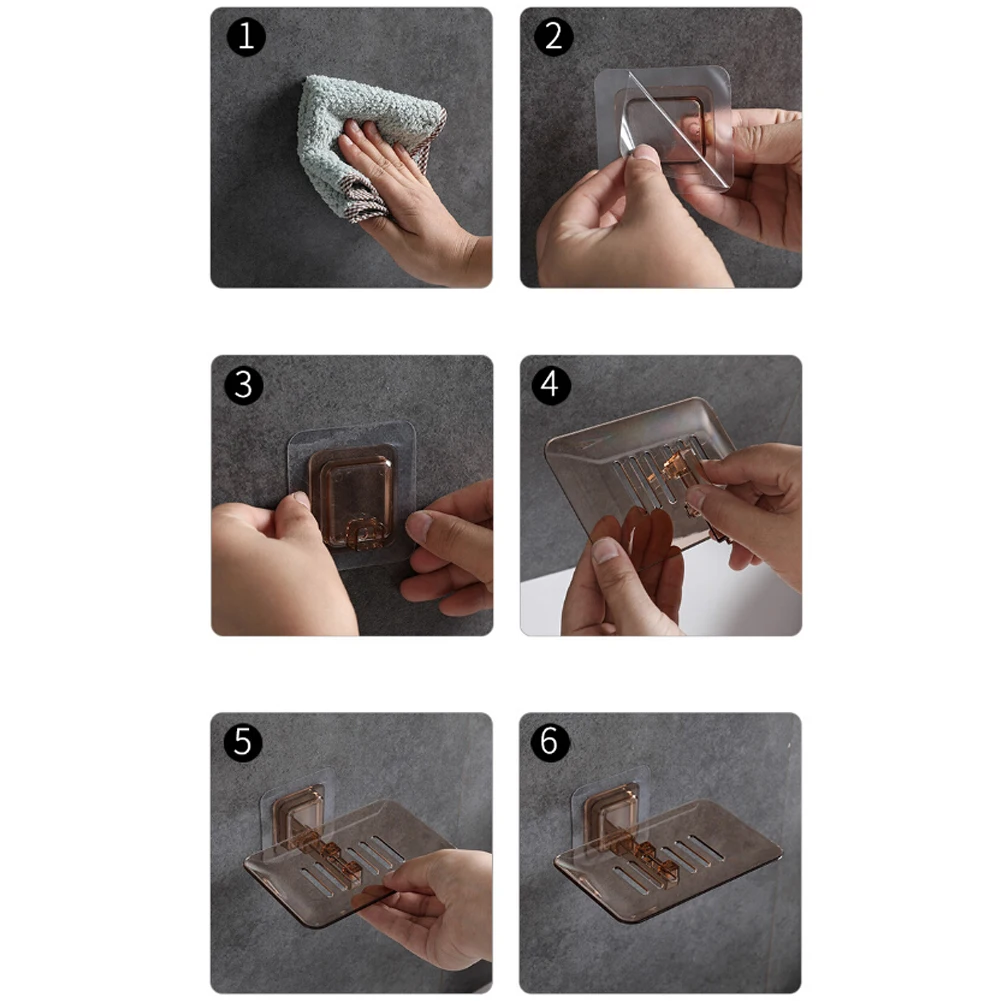 1
2
3
4
5
6