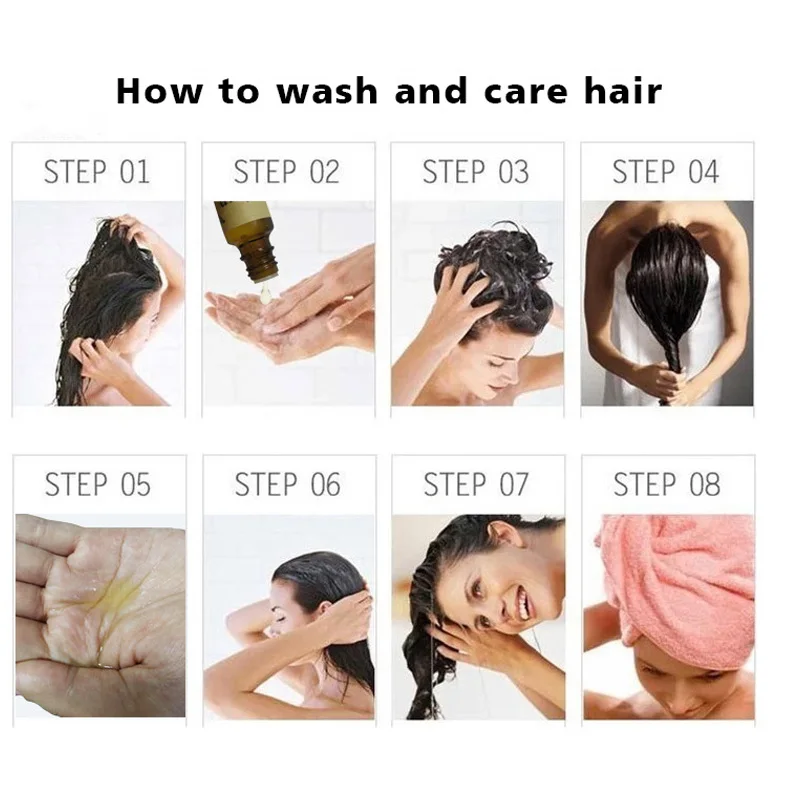 How to wash and care hair

STEP 01

STEP 02

STEP 03

STEP 04

STEP 05

STEP 06

STEP 07

STEP 08