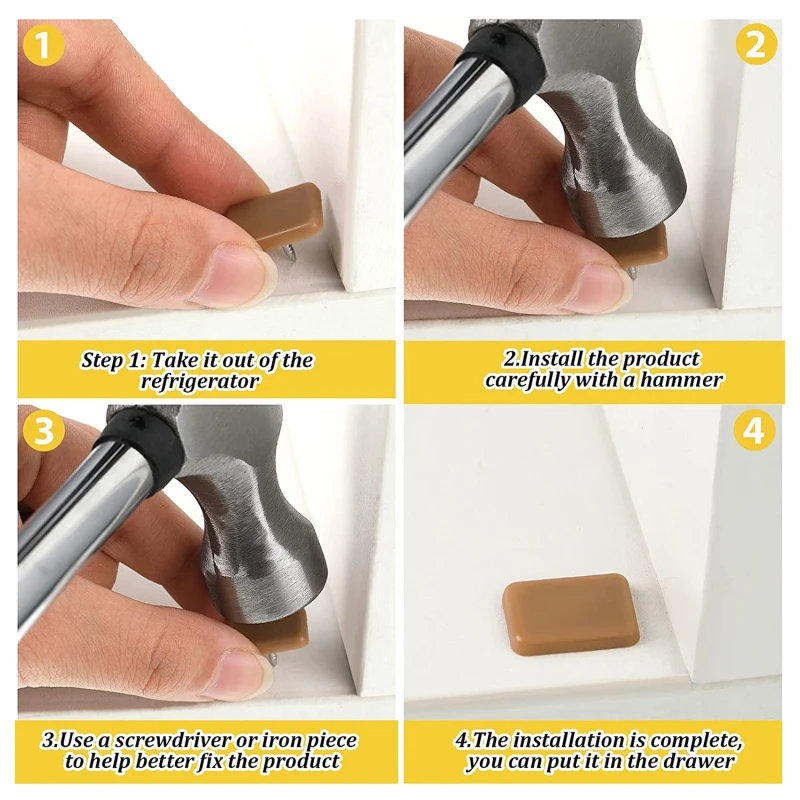 1

Step 1: Take it out of the refrigerator

2

2.Install the product carefully with a hammer

3

3.Use a screwdriver or iron piece to help better fix the product

4

4.The installation is complete, you can put it in the drawer