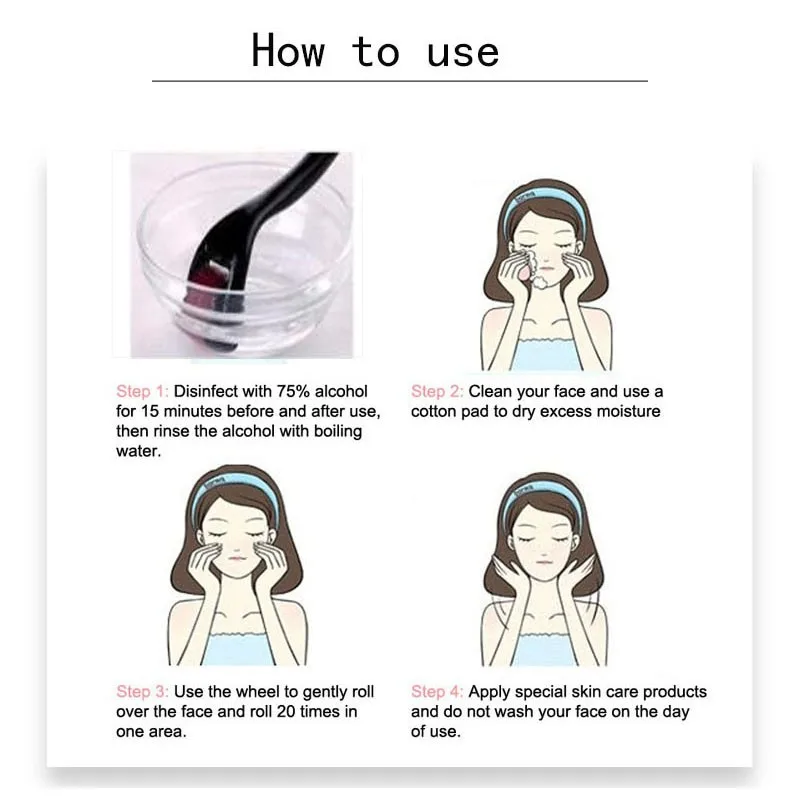 How to use

Step 1: Disinfect with 75% alcohol for 15 minutes before and after use, then rinse the alcohol with boiling water.

Step 2: Clean your face and use a cotton pad to dry excess moisture

Step 3: Use the wheel to gently roll over the face and roll 20 times in one area.

Step 4: Apply special skin care products and do not wash your face on the day of use.