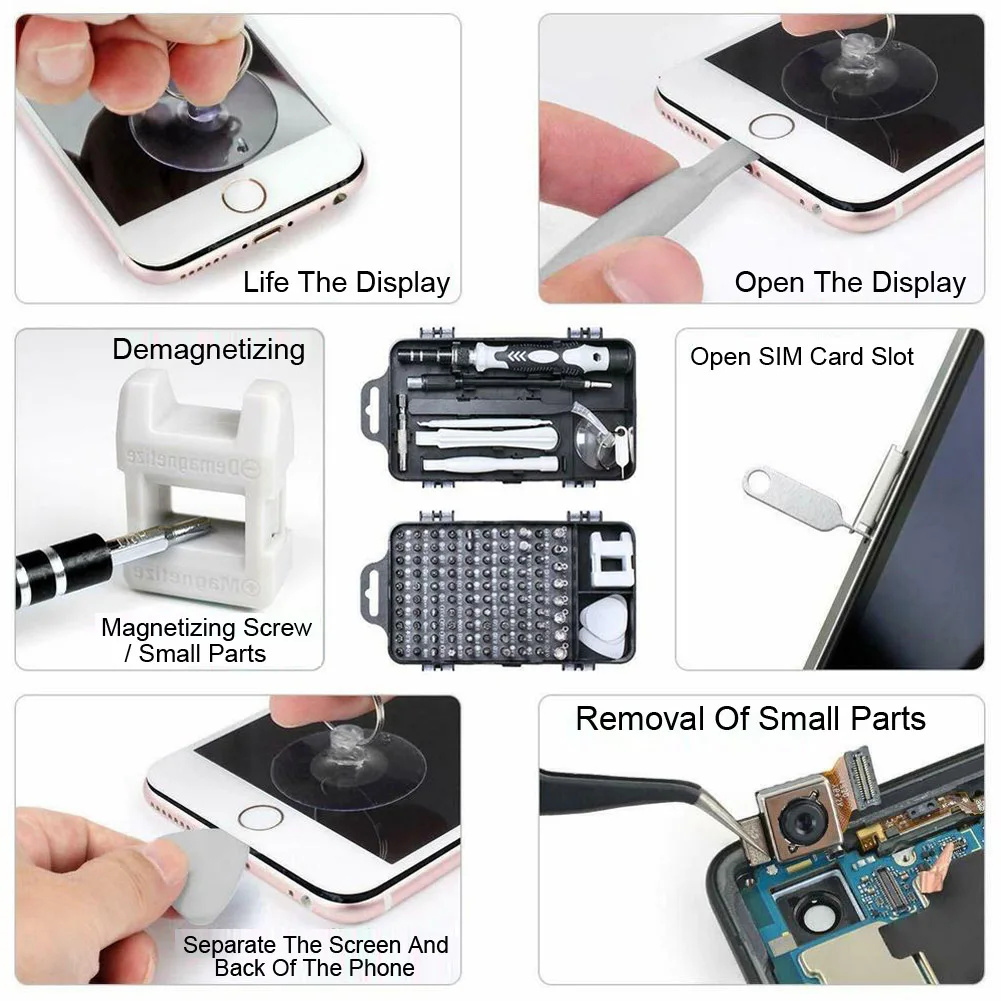 Life The Display

Open The Display

Demagnetizing

Demagnetize

Magnetize

Magnetizing Screw / Small Parts

Open SIM Card Slot

Separate The Screen And Back Of The Phone

Removal Of Small Parts