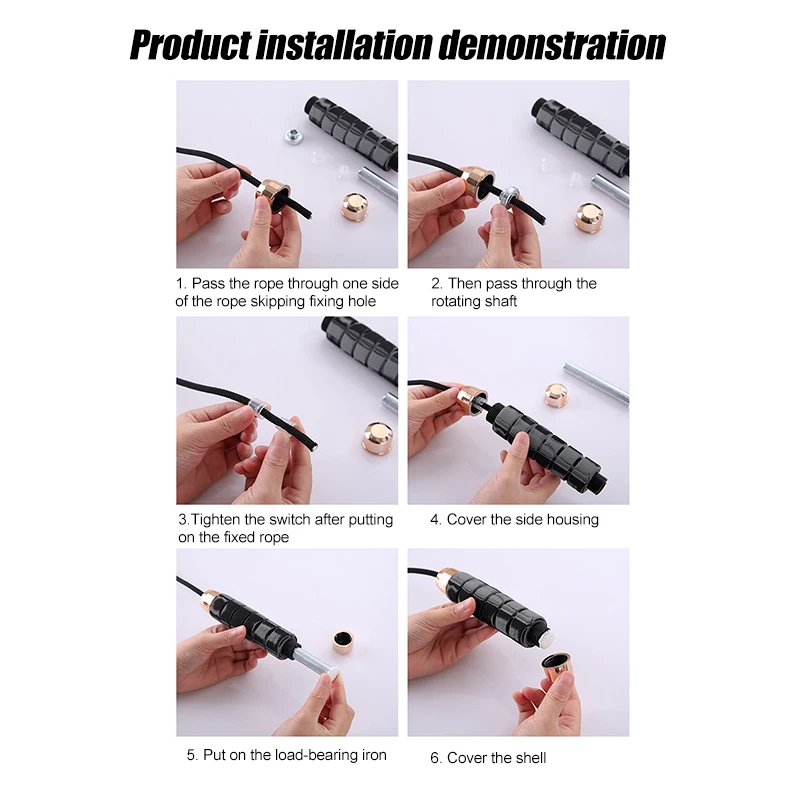 Product installation demonstration

1. Pass the rope through one side of the rope skipping fixing hole

2. Then pass through the rotating shaft

3.Tighten the switch after putting on the fixed rope

4. Cover the side housing

5. Put on the load-bearing iron

6. Cover the shell