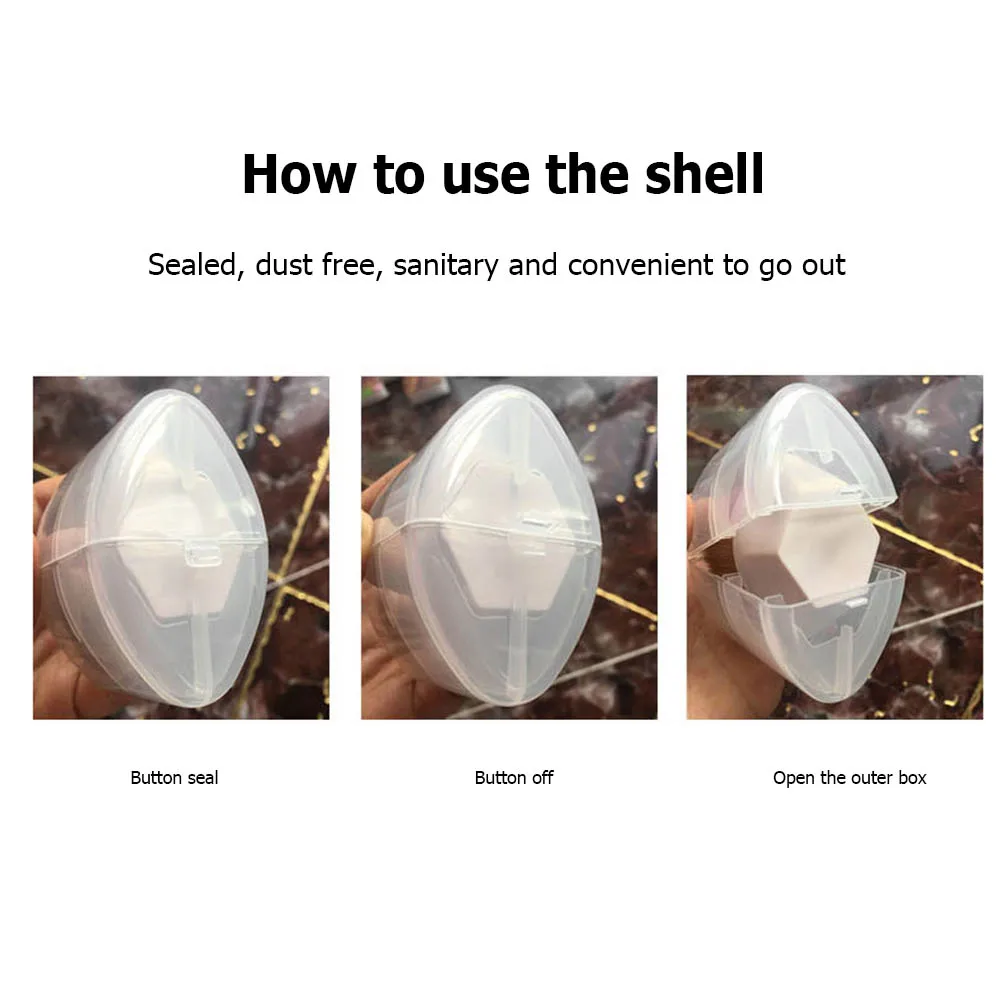 How to use the shell

Sealed, dust free, sanitary and convenient to go out

Button seal

Button off

Open the outer box