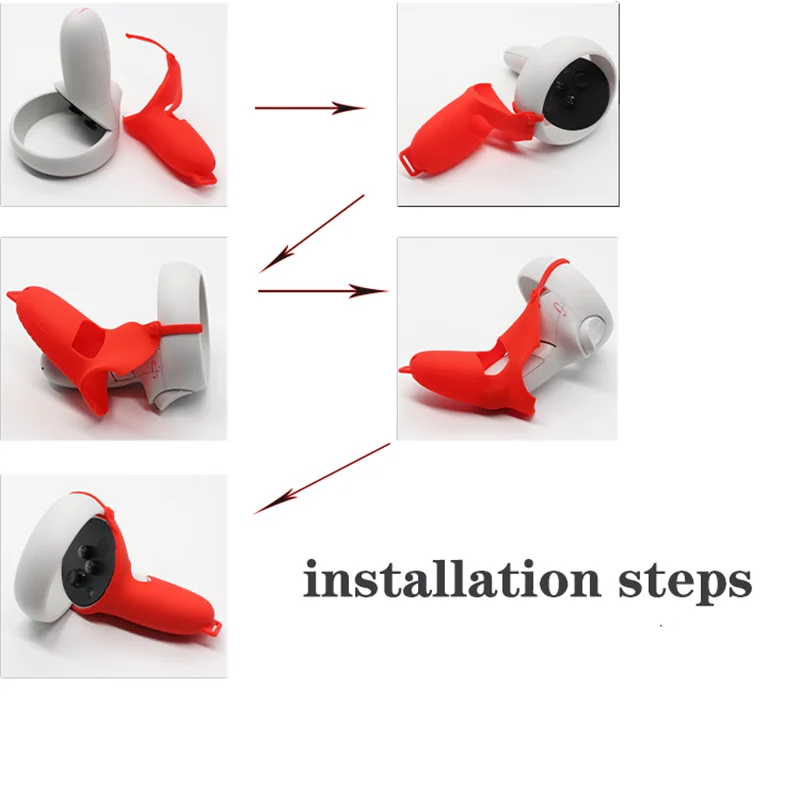 installation steps