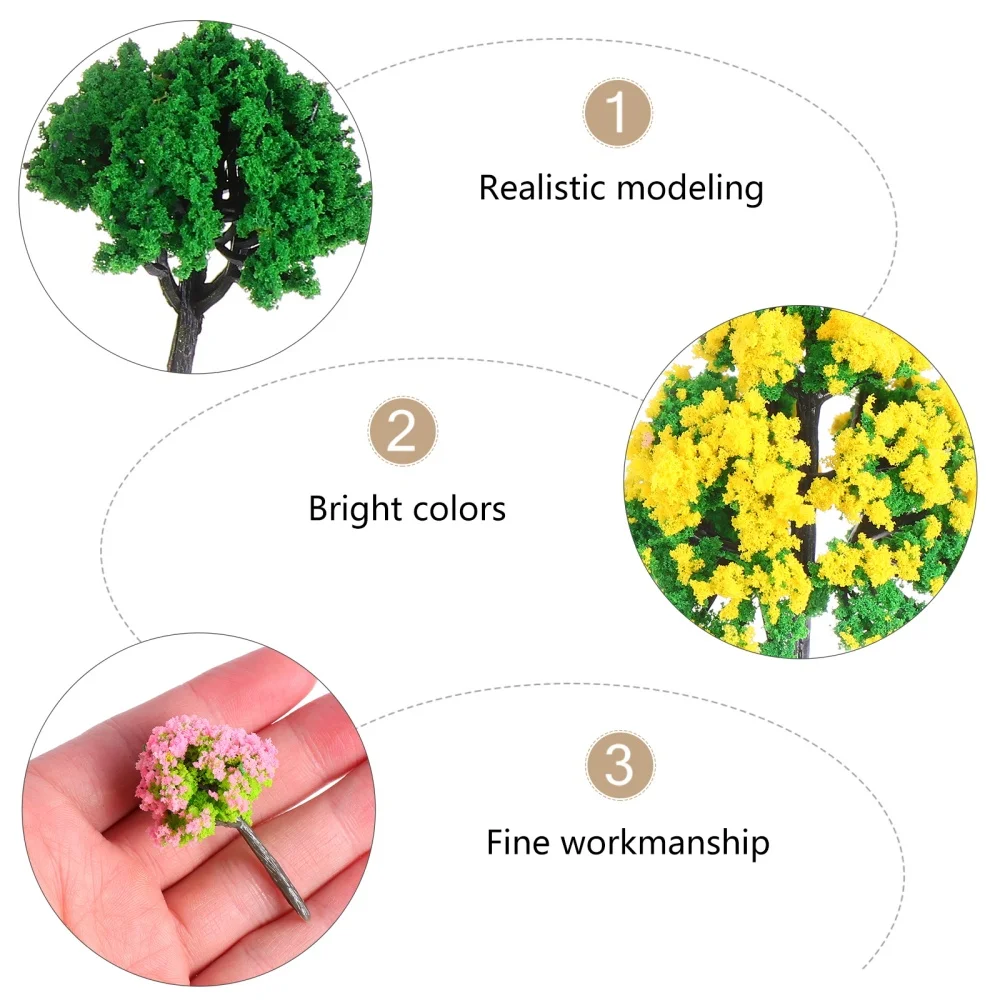 1
Realistic modeling

2
Bright colors

3
Fine workmanship