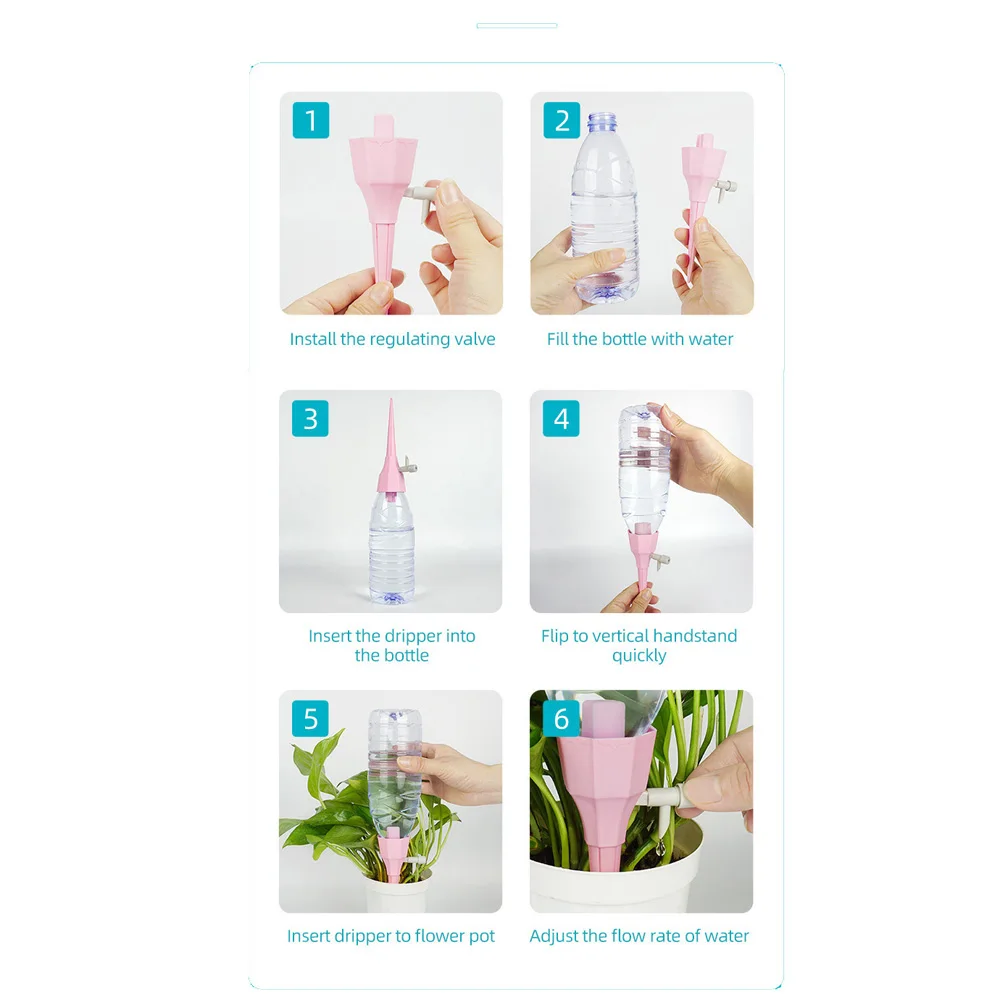 1

Install the regulating valve

2

Fill the bottle with water

3

Insert the dripper into the bottle

4

Flip to vertical handstand quickly

5

Insert dripper to flower pot

6

Adjust the flow rate of water