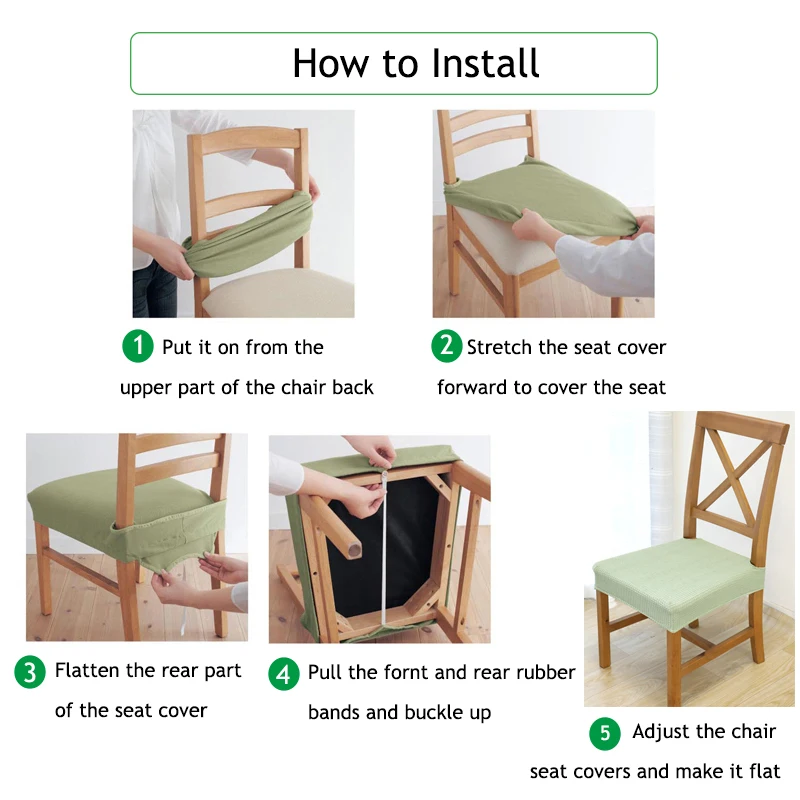 How to Install

1 Put it on from the upper part of the chair back

2 Stretch the seat cover forward to cover the seat

3 Flatten the rear part of the seat cover

4 Pull the fornt and rear rubber bands and buckle up

5 Adjust the chair seat covers and make it flat