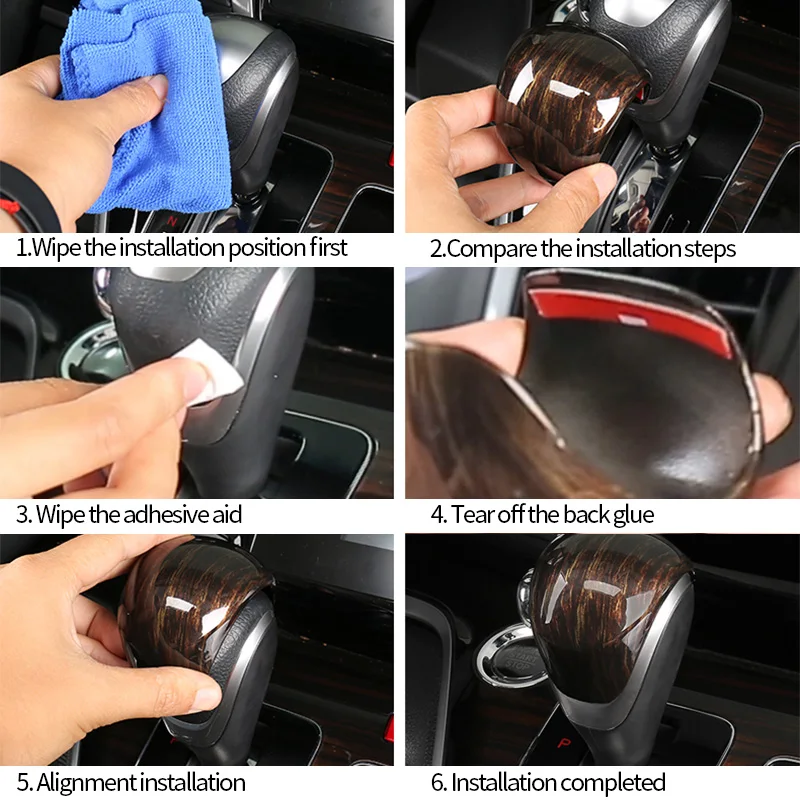 1.Wipe the installation position first

2.Compare the installation steps

3. Wipe the adhesive aid

4. Tear off the back glue

5. Alignment installation

6. Installation completed