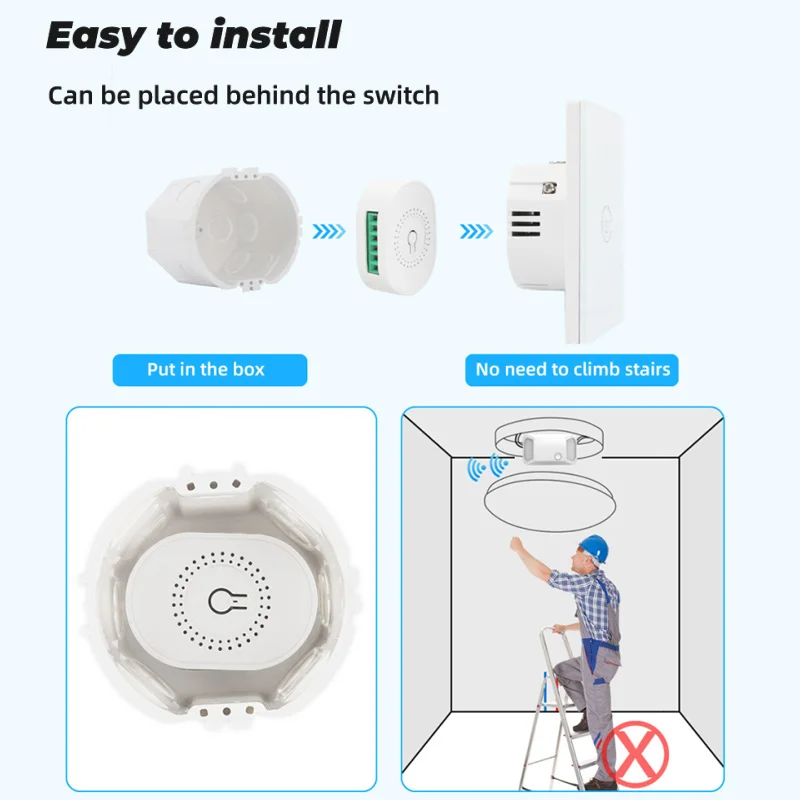 Easy to install

Can be placed behind the switch

Put in the box

No need to climb stairs