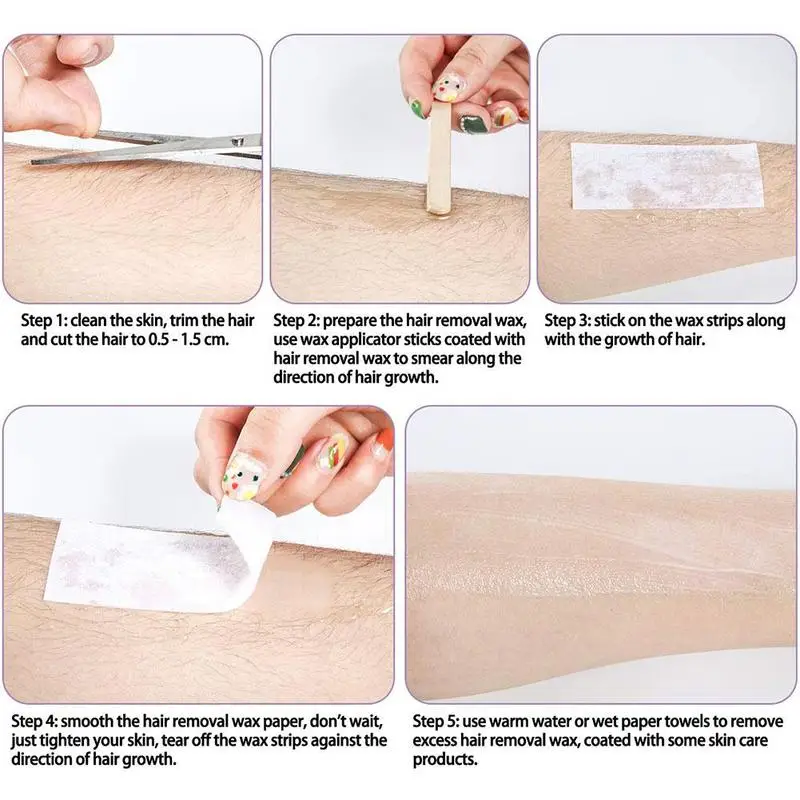 Step 1: clean the skin, trim the hair and cut the hair to 0.5 - 1.5 cm.

Step 2: prepare the hair removal wax, use wax applicator sticks coated with hair removal wax to smear along the direction of hair growth.

Step 3: stick on the wax strips along with the growth of hair.

Step 4: smooth the hair removal wax paper, don't wait, just tighten your skin, tear off the wax strips against the direction of hair growth.

Step 5: use warm water or wet paper towels to remove excess hair removal wax, coated with some skin care products.