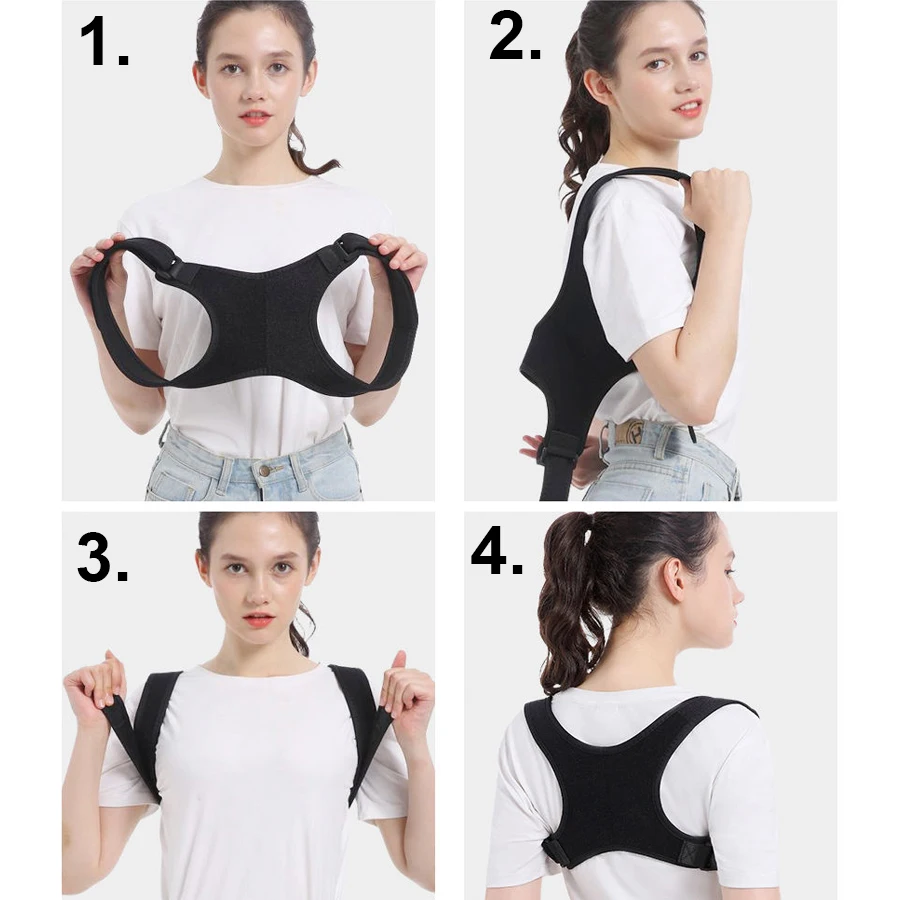 1.

2.

3.

4.