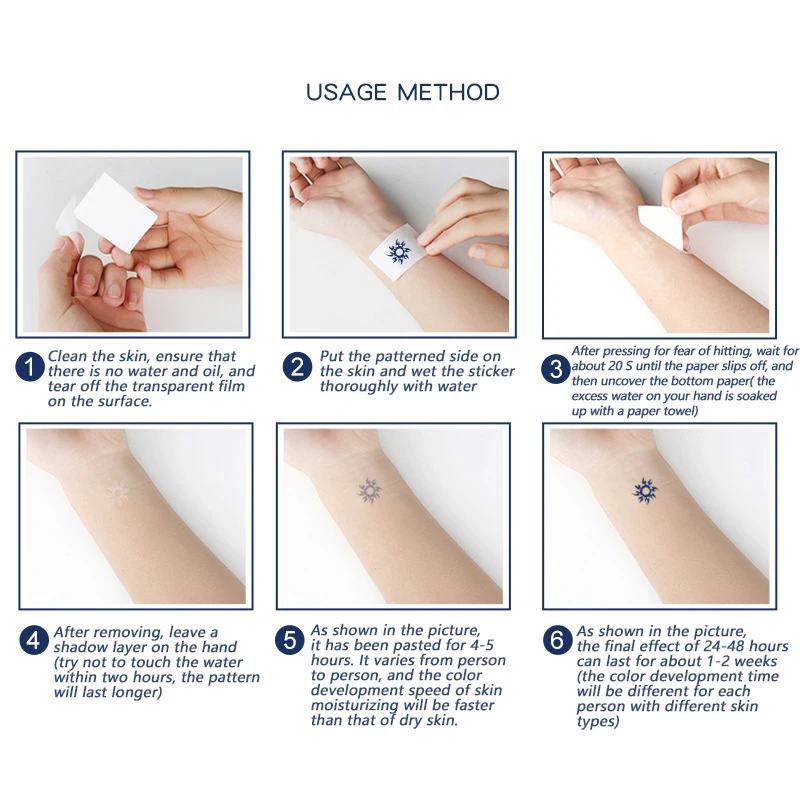 USAGE METHOD

1 Clean the skin, ensure that there is no water and oil, and tear off the transparent film on the surface.

2 Put the patterned side on the skin and wet the sticker thoroughly with water

3 After pressing for fear of hitting, wait for about 20 S until the paper slips off, and then uncover the bottom paper( the excess water on your hand is soaked up with a paper towel)

4 After removing, leave a shadow layer on the hand (try not to touch the water within two hours, the pattern will last longer)

5 As shown in the picture, it has been pasted for 4-5 hours. It varies from person to person, and the color development speed of skin moisturizing will be faster than that of dry skin.

6 As shown in the picture, the final effect of 24-48 hours can last for about 1-2 weeks (the color development time will be different for each person with different skin types)