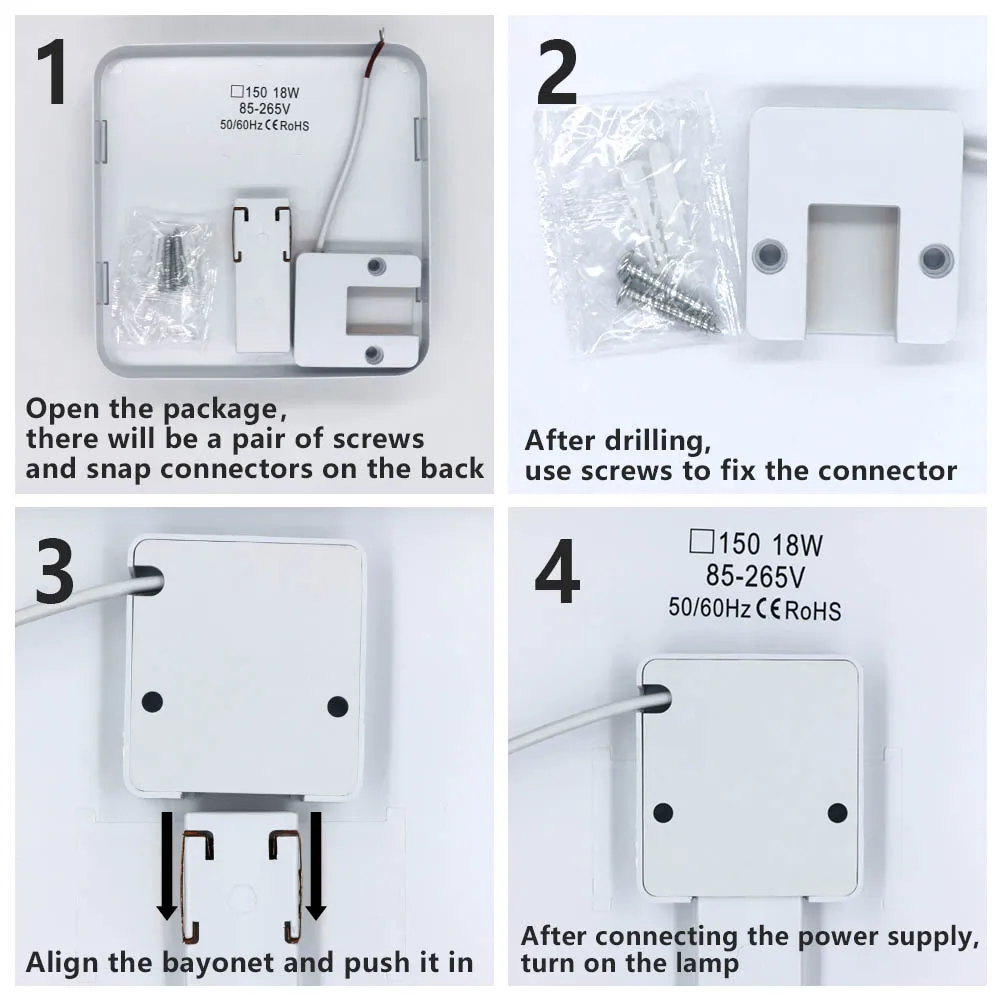 1

□150 18W
85-265V
50/60Hz CE RoHS

Open the package,
there will be a pair of screws
and snap connectors on the back

2

After drilling,
use screws to fix the connector

3

Align the bayonet and push it in

4

□150 18W
85-265V
50/60Hz CE RoHS

After connecting the power supply,
turn on the lamp