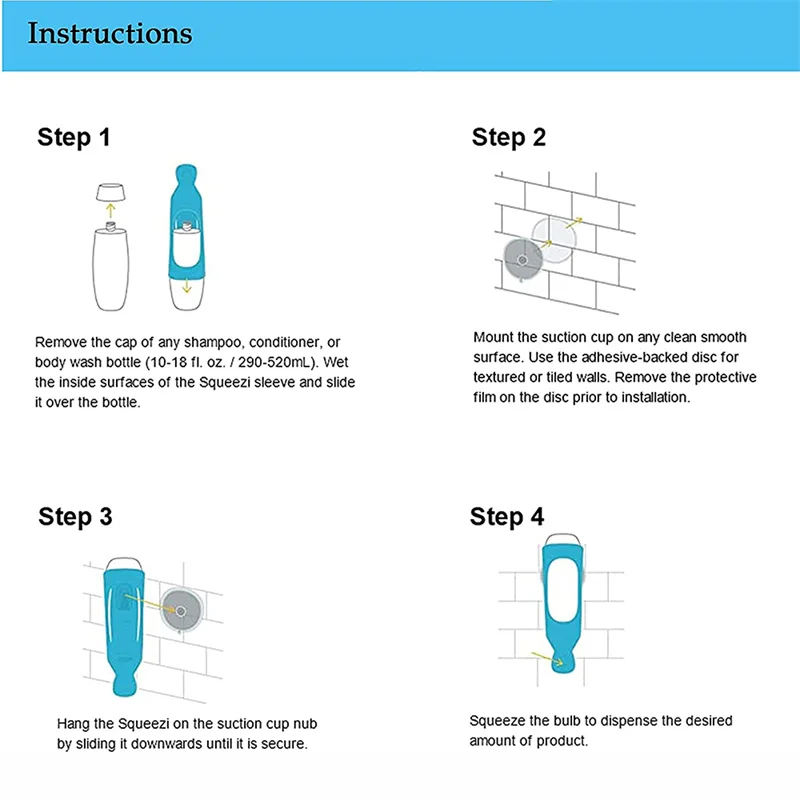 Instructions

Step 1

Remove the cap of any shampoo, conditioner, or body wash bottle (10-18 fl. oz. / 290-520mL). Wet the inside surfaces of the Squeezi sleeve and slide it over the bottle.

Step 2

Mount the suction cup on any clean smooth surface. Use the adhesive-backed disc for textured or tiled walls. Remove the protective film on the disc prior to installation.

Step 3

Hang the Squeezi on the suction cup nub by sliding it downwards until it is secure.

Step 4

Squeeze the bulb to dispense the desired amount of product.