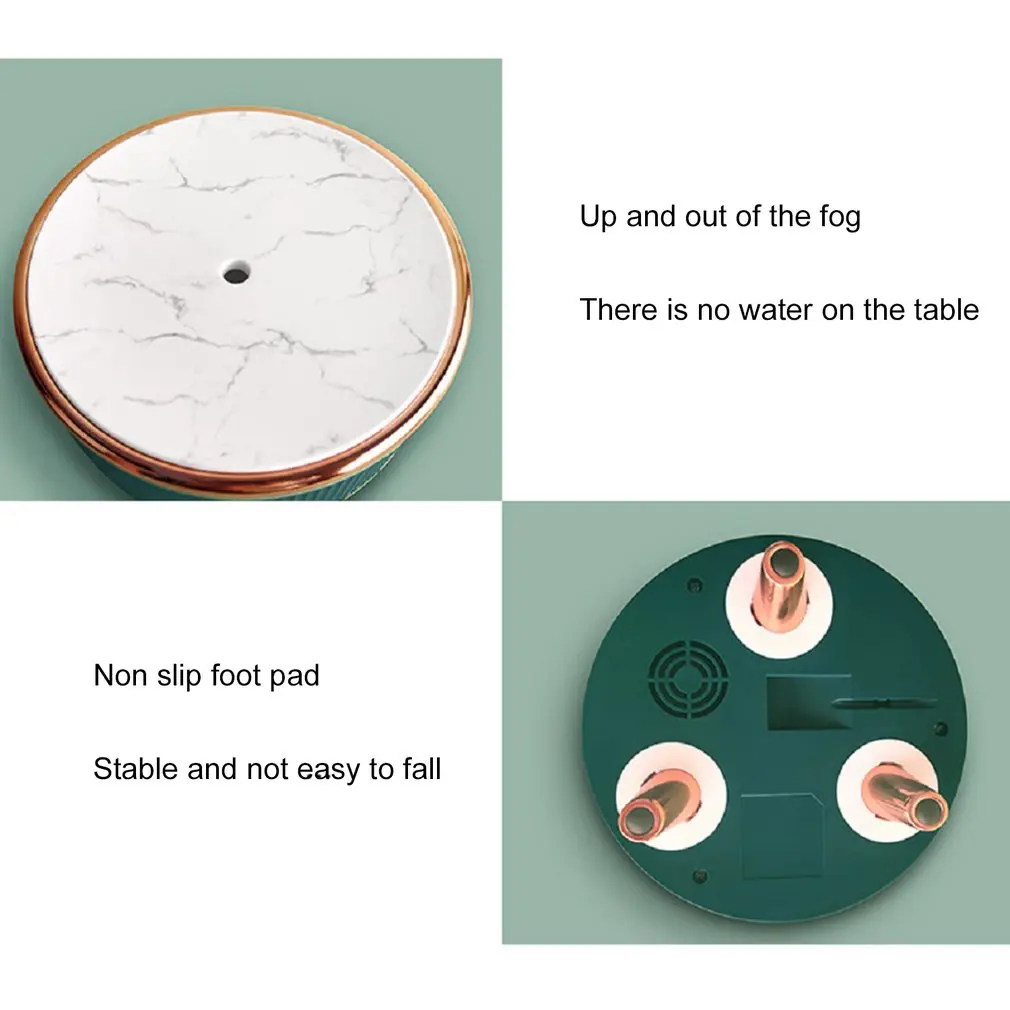 Up and out of the fog

There is no water on the table

Non slip foot pad

Stable and not easy to fall