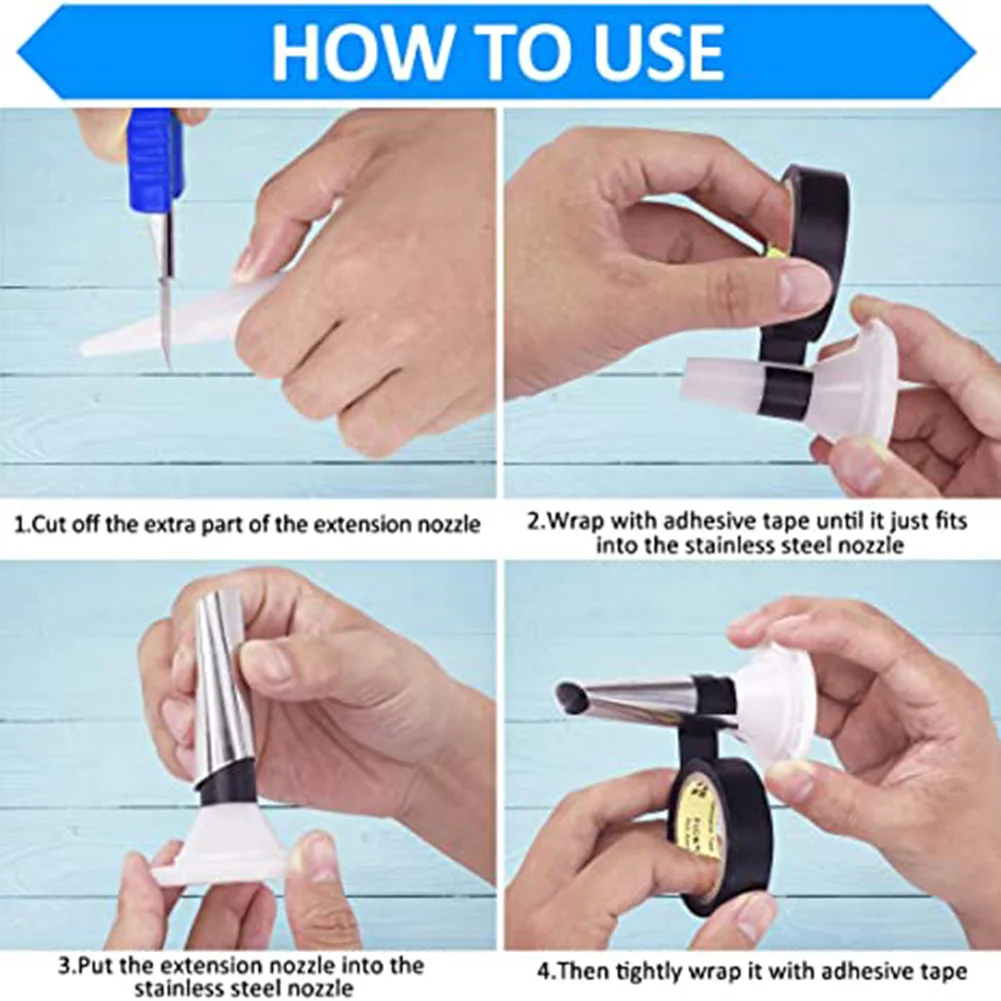 HOW TO USE

1.Cut off the extra part of the extension nozzle

2.Wrap with adhesive tape until it just fits into the stainless steel nozzle

3.Put the extension nozzle into the stainless steel nozzle

4.Then tightly wrap it with adhesive tape