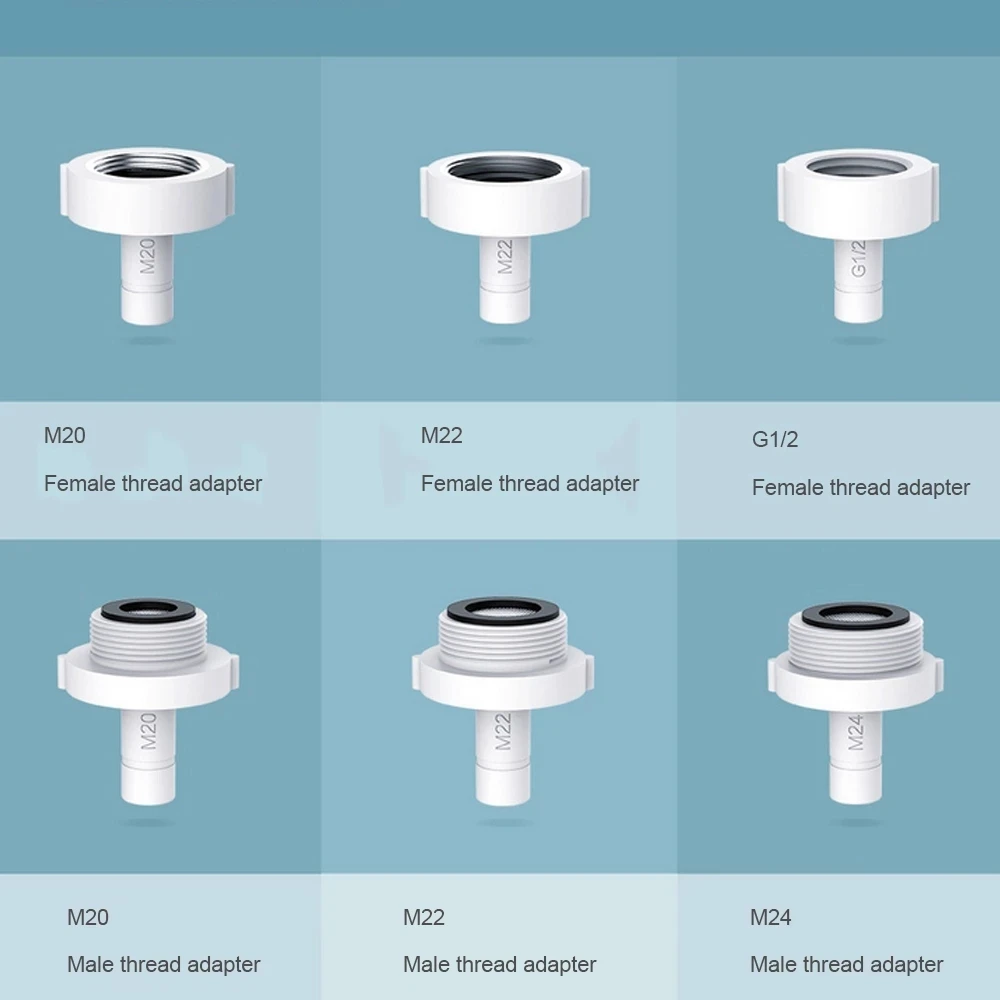 M20

M22

G1/2

M20
Female thread adapter

M22
Female thread adapter

G1/2
Female thread adapter

M20

M22

M24

M20
Male thread adapter

M22
Male thread adapter

M24
Male thread adapter