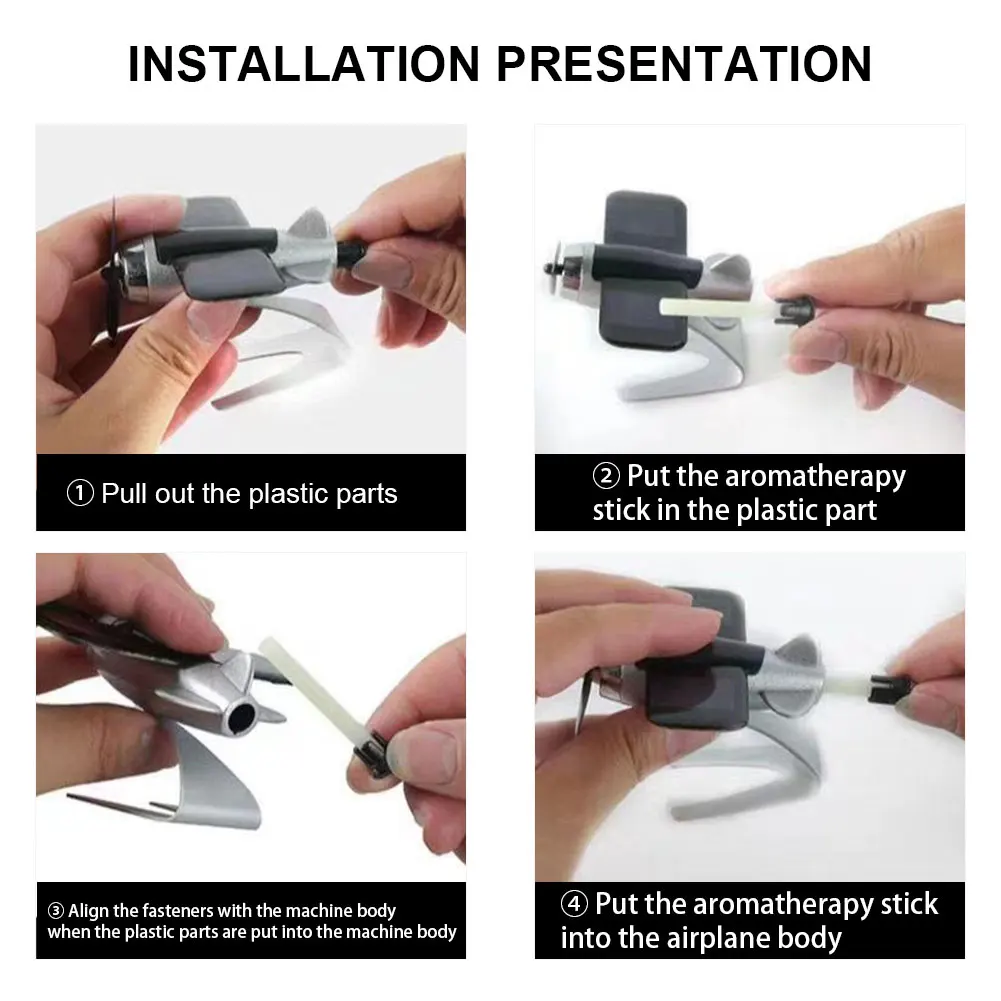 INSTALLATION PRESENTATION

① Pull out the plastic parts

② Put the aromatherapy stick in the plastic part

③ Align the fasteners with the machine body when the plastic parts are put into the machine body

④ Put the aromatherapy stick into the airplane body