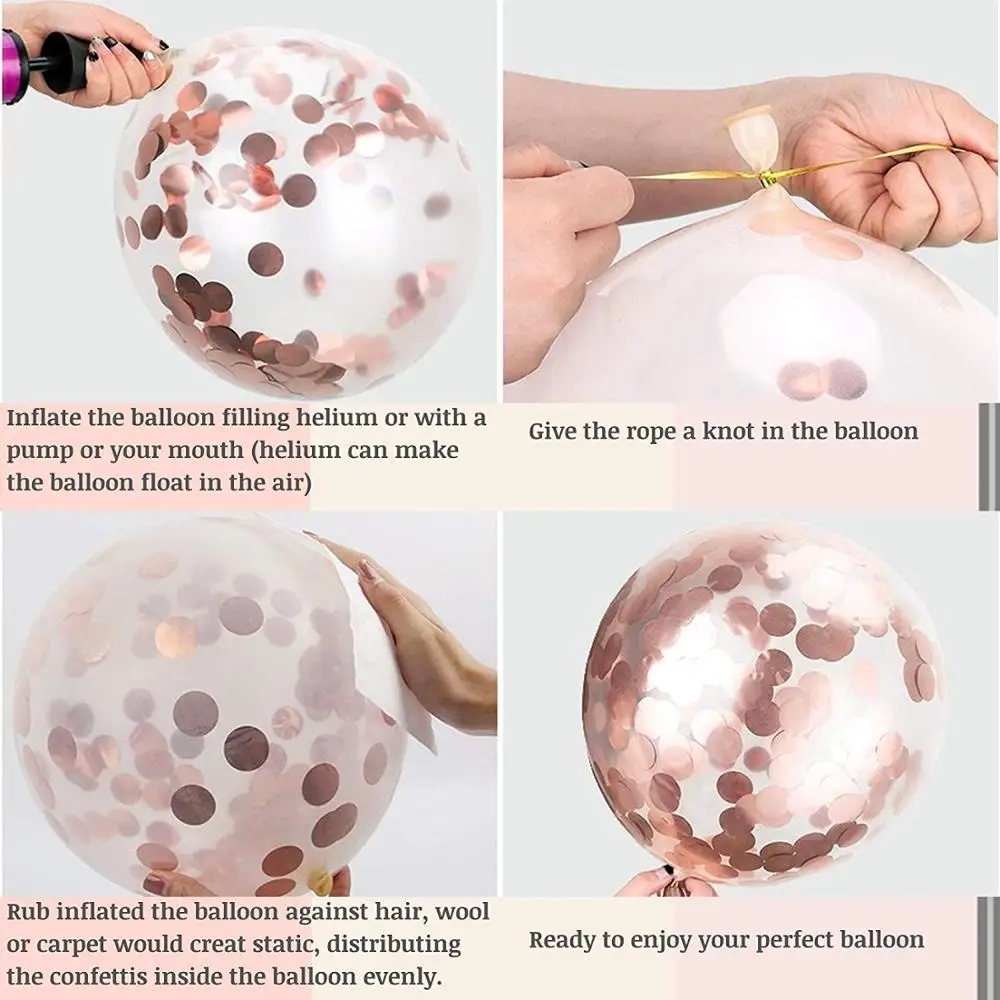 Inflate the balloon filling helium or with a pump or your mouth (helium can make the balloon float in the air)

Give the rope a knot in the balloon

Rub inflated the balloon against hair, wool or carpet would creat static, distributing the confettis inside the balloon evenly.

Ready to enjoy your perfect balloon