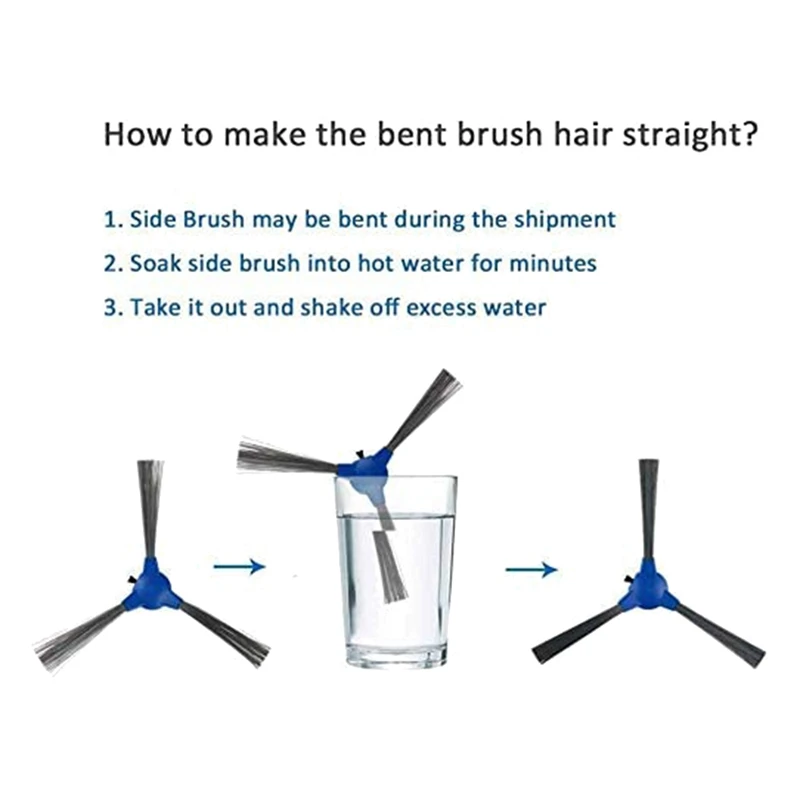 How to make the bent brush hair straight?

1. Side Brush may be bent during the shipment
2. Soak side brush into hot water for minutes
3. Take it out and shake off excess water