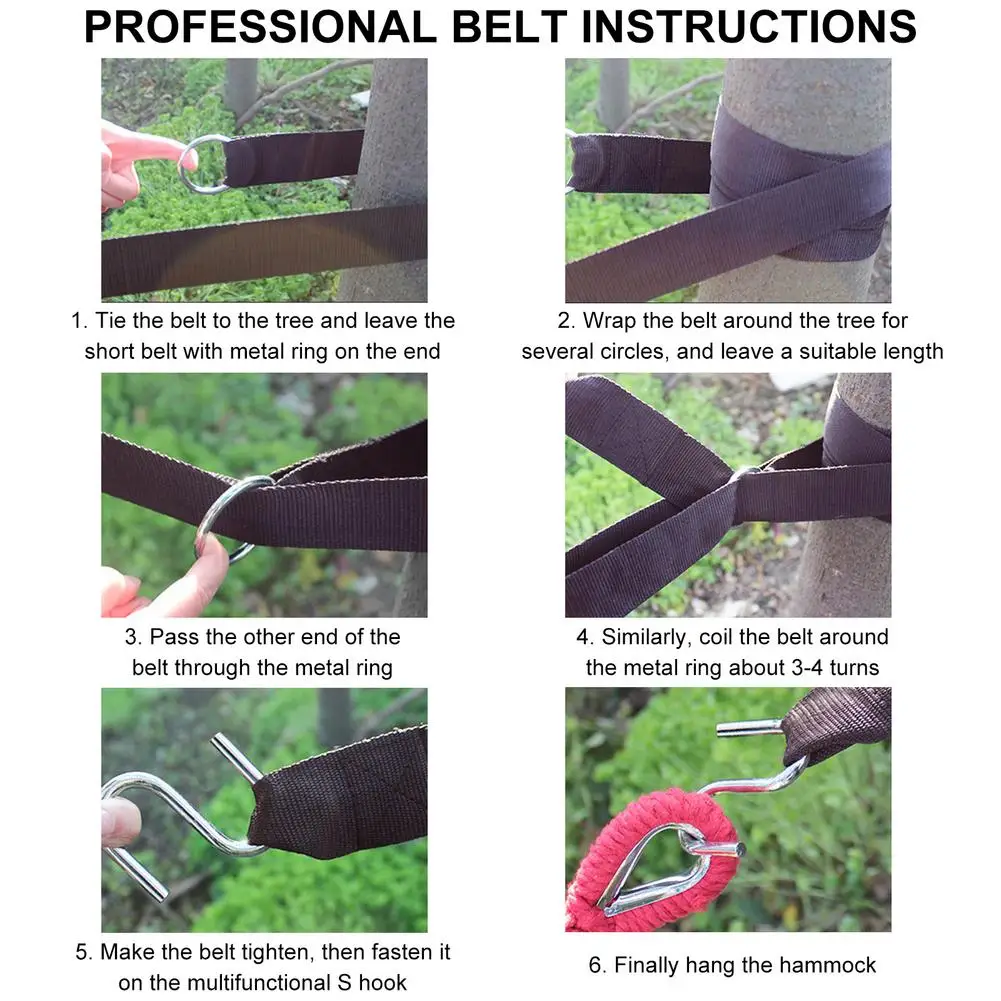 PROFESSIONAL BELT INSTRUCTIONS

1. Tie the belt to the tree and leave the short belt with metal ring on the end

2. Wrap the belt around the tree for several circles, and leave a suitable length

3. Pass the other end of the belt through the metal ring

4. Similarly, coil the belt around the metal ring about 3-4 turns

5. Make the belt tighten, then fasten it on the multifunctional S hook

6. Finally hang the hammock