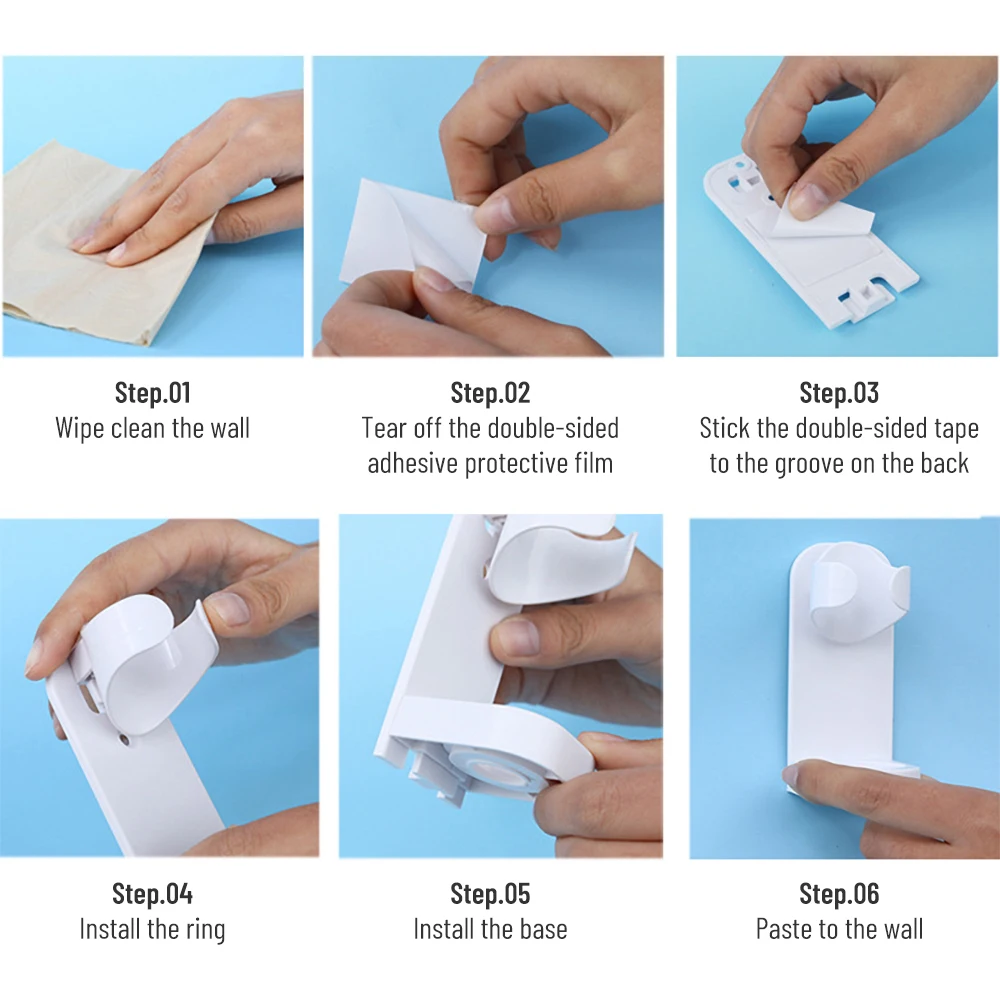 Step.01
Wipe clean the wall

Step.02
Tear off the double-sided adhesive protective film

Step.03
Stick the double-sided tape to the groove on the back

Step.04
Install the ring

Step.05
Install the base

Step.06
Paste to the wall