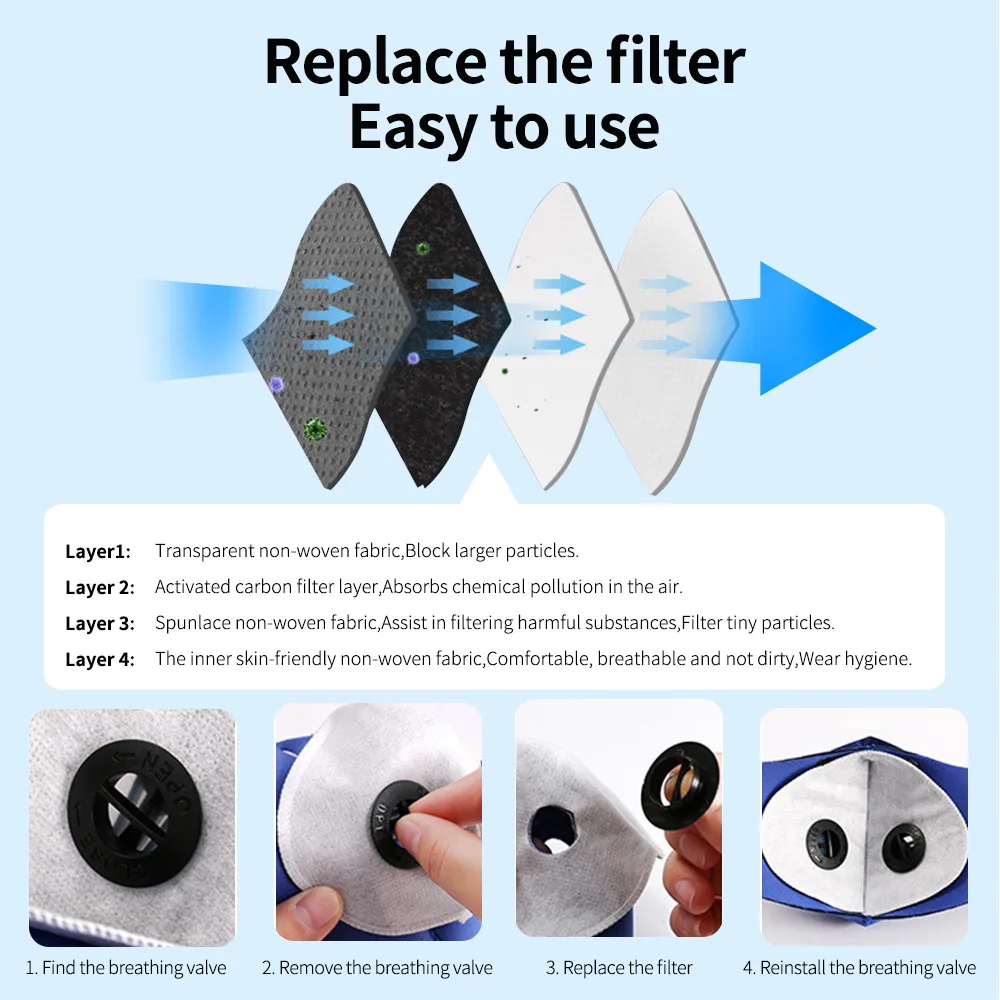 Replace the filter
Easy to use

Layer1: Transparent non-woven fabric,Block larger particles.

Layer 2: Activated carbon filter layer,Absorbs chemical pollution in the air.

Layer 3: Spunlace non-woven fabric,Assist in filtering harmful substances,Filter tiny particles.

Layer 4: The inner skin-friendly non-woven fabric,Comfortable, breathable and not dirty,Wear hygiene.

OPEN CLOSE

1. Find the breathing valve

2. Remove the breathing valve

3. Replace the filter

4. Reinstall the breathing valve