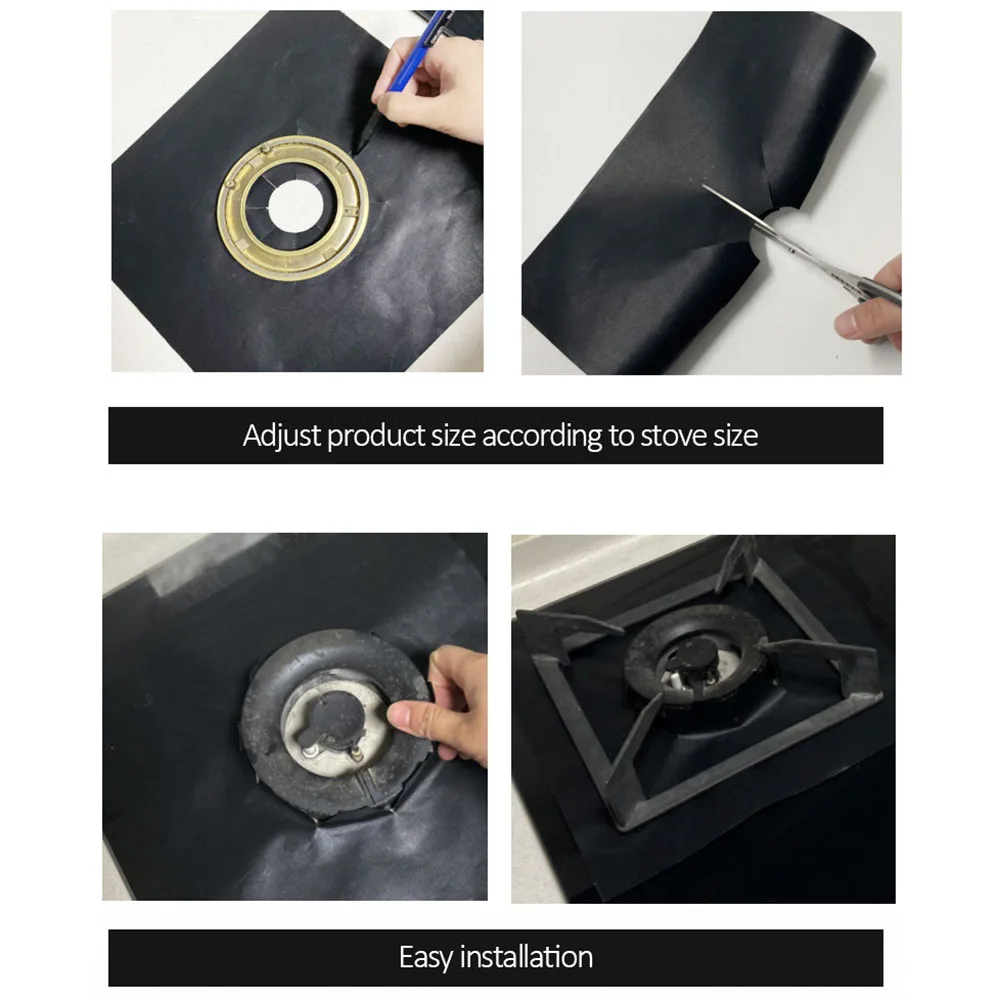 Adjust product size according to stove size

Easy installation