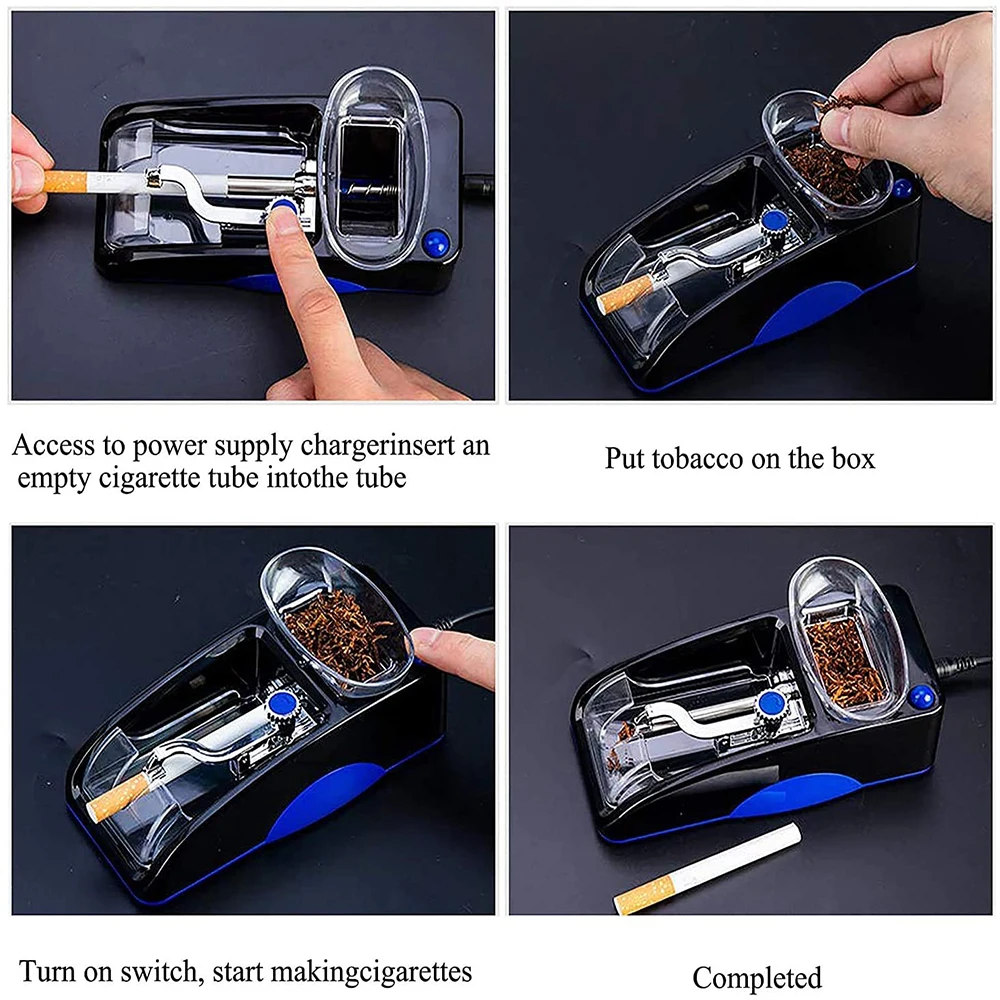 Access to power supply chargerinsert an empty cigarette tube intothe tube

Put tobacco on the box

Turn on switch, start makingcigarettes

Completed