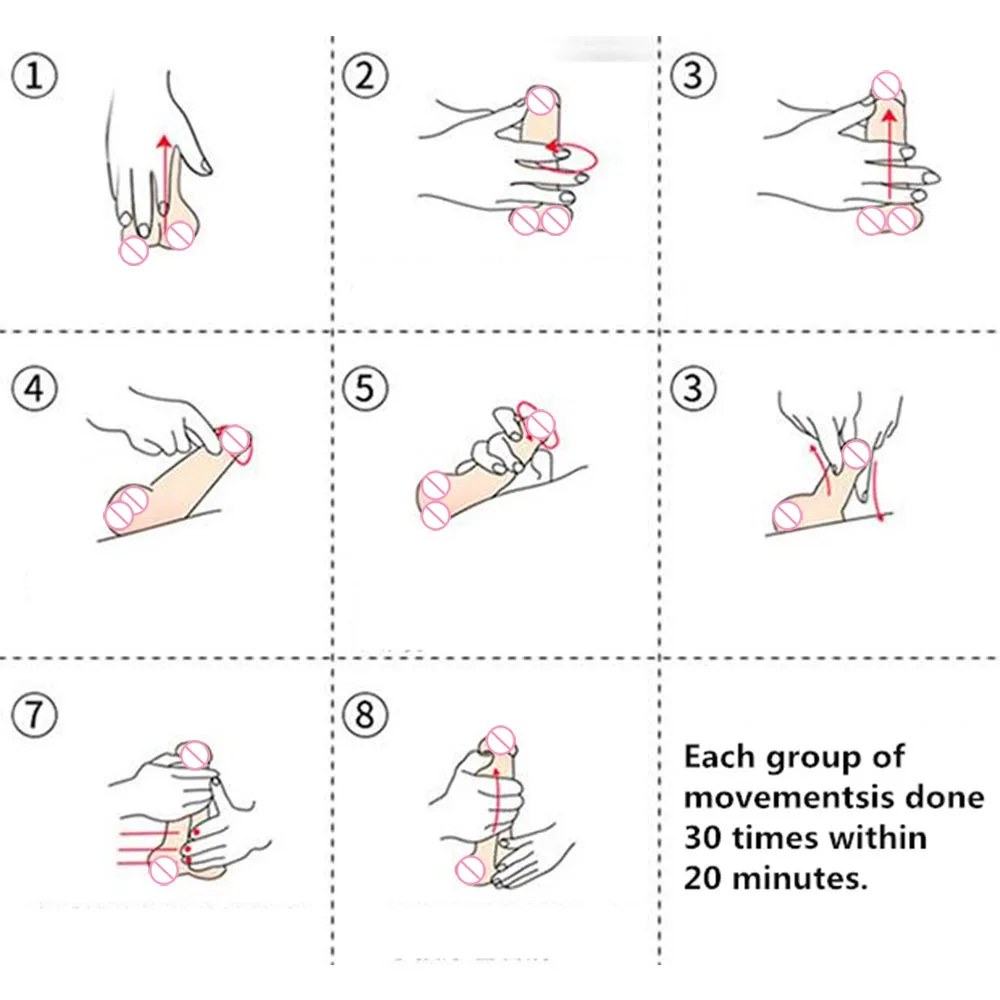 ①

②

③

④

⑤

③

⑦

⑧

Each group of movementsis done 30 times within 20 minutes.