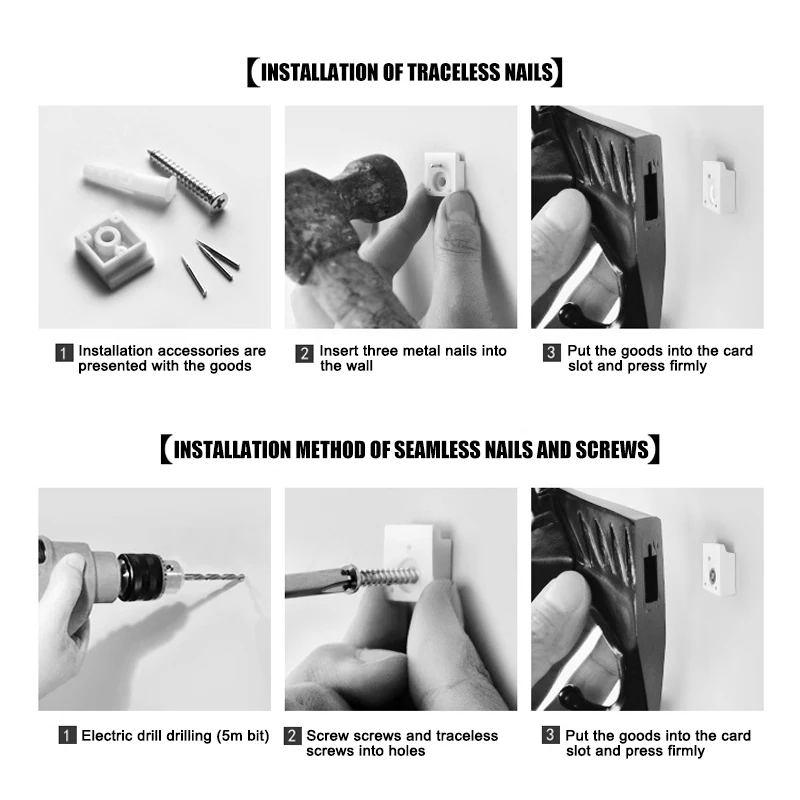 【INSTALLATION OF TRACELESS NAILS】

1 Installation accessories are presented with the goods

2 Insert three metal nails into the wall

3 Put the goods into the card slot and press firmly

【INSTALLATION METHOD OF SEAMLESS NAILS AND SCREWS】

1 Electric drill drilling (5m bit)

2 Screw screws and traceless screws into holes

3 Put the goods into the card slot and press firmly