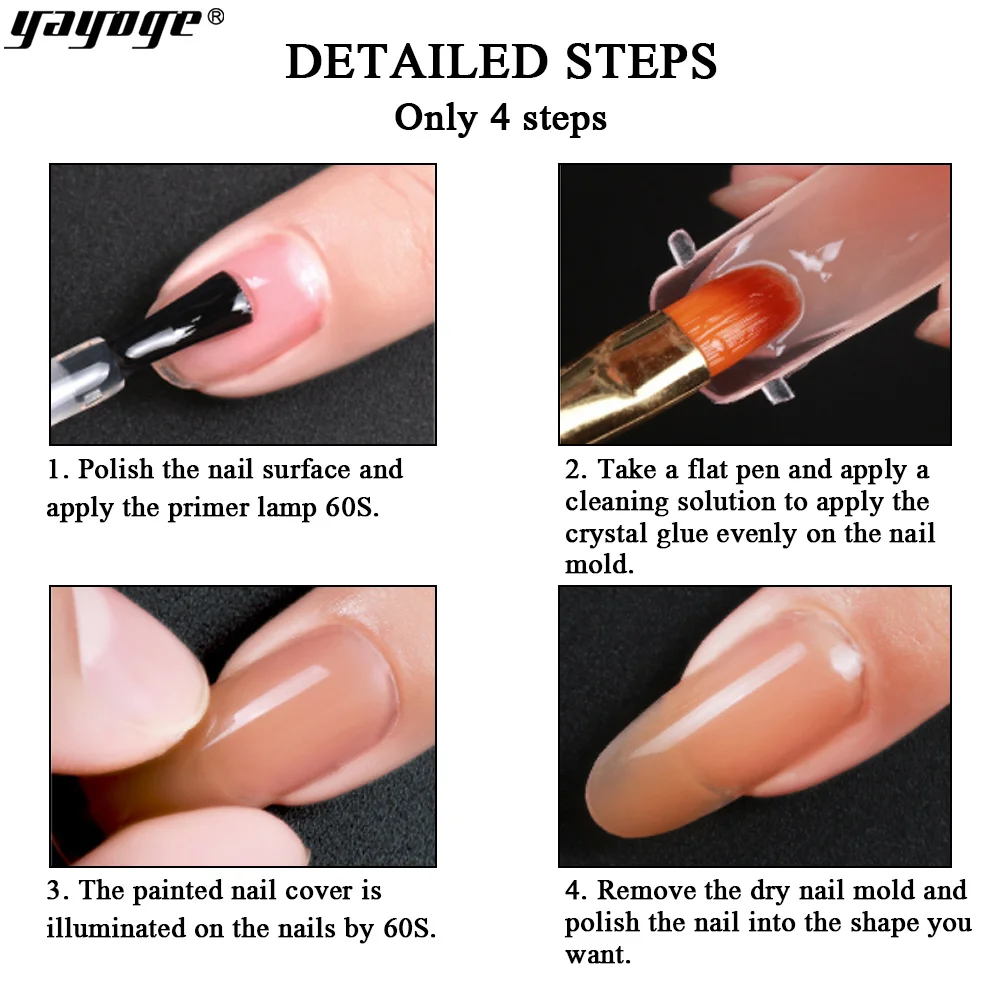 yayoge®

DETAILED STEPS

Only 4 steps

1. Polish the nail surface and apply the primer lamp 60S.

2. Take a flat pen and apply a cleaning solution to apply the crystal glue evenly on the nail mold.

3. The painted nail cover is illuminated on the nails by 60S.

4. Remove the dry nail mold and polish the nail into the shape you want.