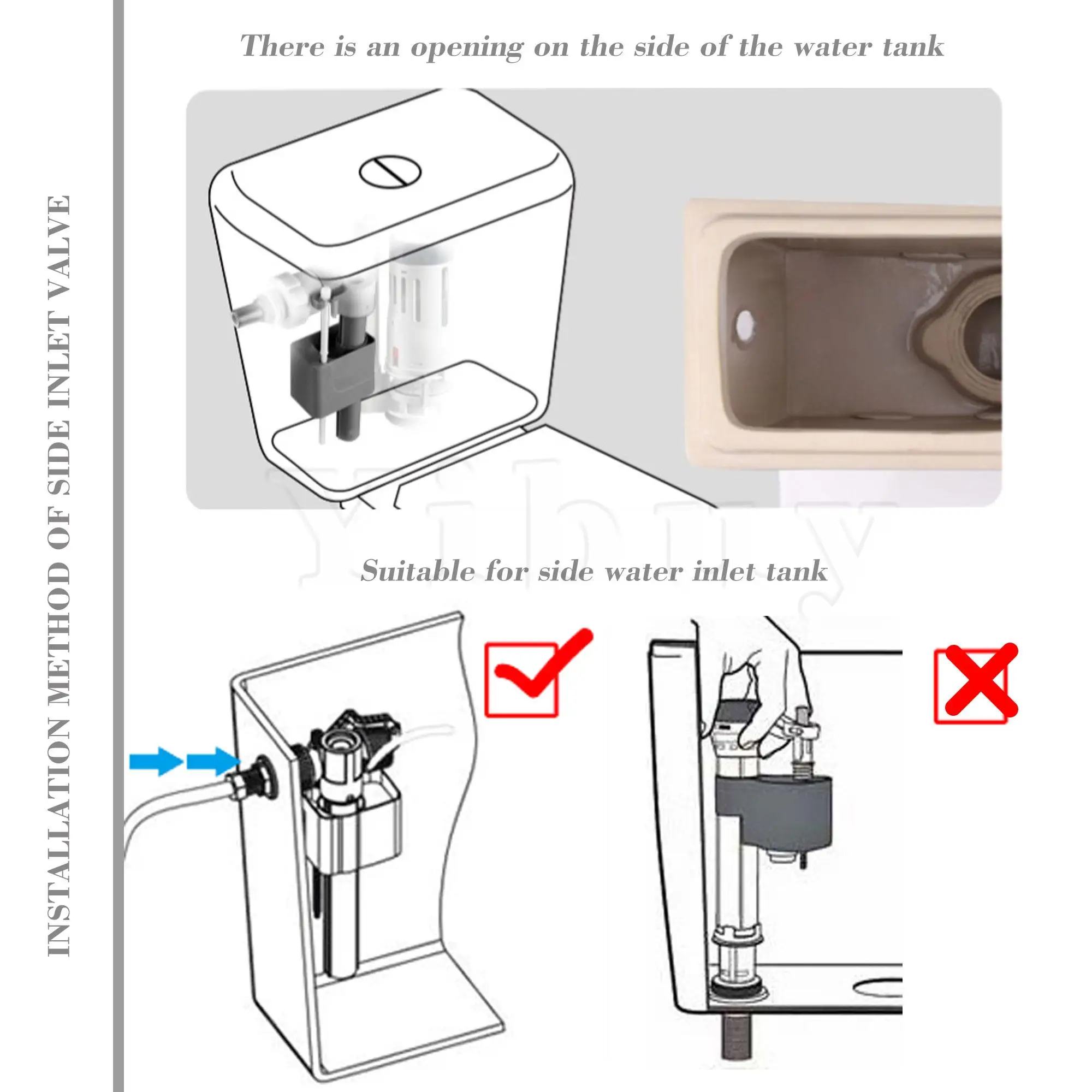 INSTALLATION METHOD OF SIDE INLET VALVE

There is an opening on the side of the water tank

Yibuy

Suitable for side water inlet tank