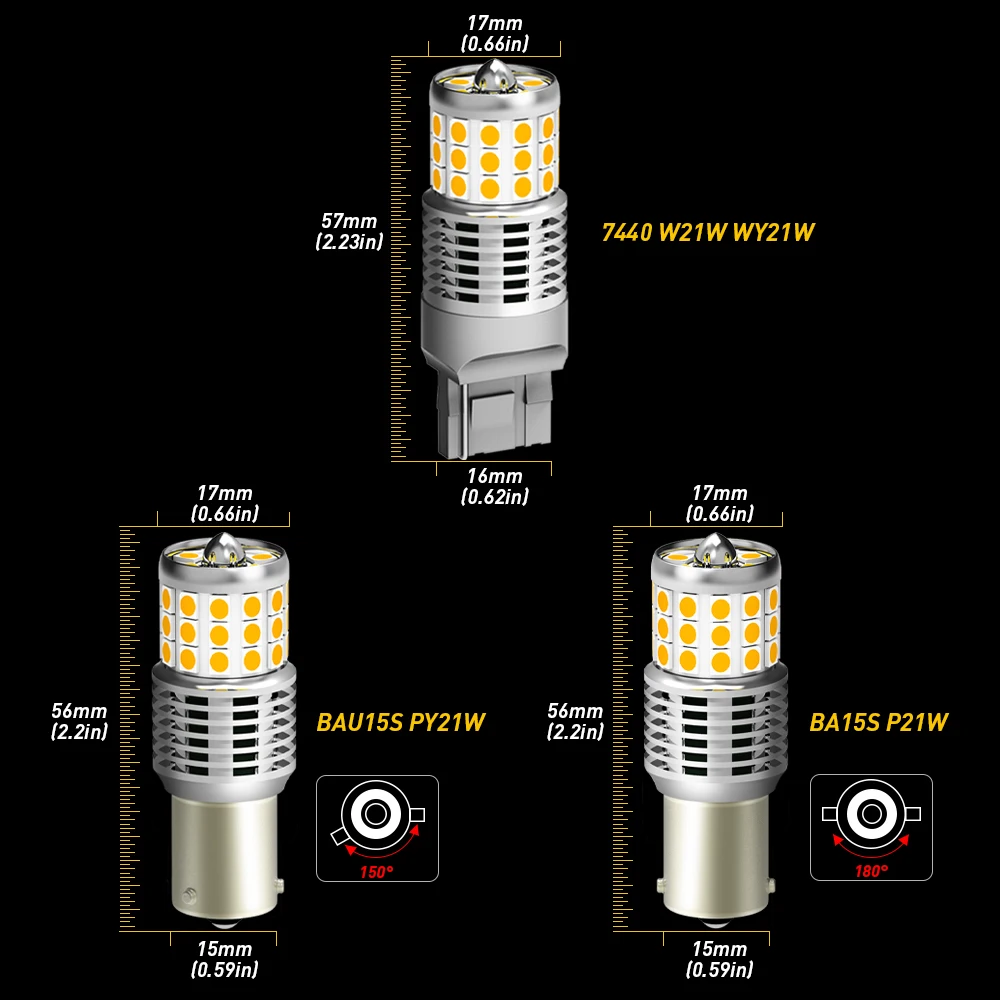 17mm
(0.66in)

57mm
(2.23in)

7440 W21W WY21W

16mm
(0.62in)

17mm
(0.66in)

56mm
(2.2in)

BAU15S PY21W

150°

15mm
(0.59in)

17mm
(0.66in)

56mm
(2.2in)

BA15S P21W

180°

15mm
(0.59in)