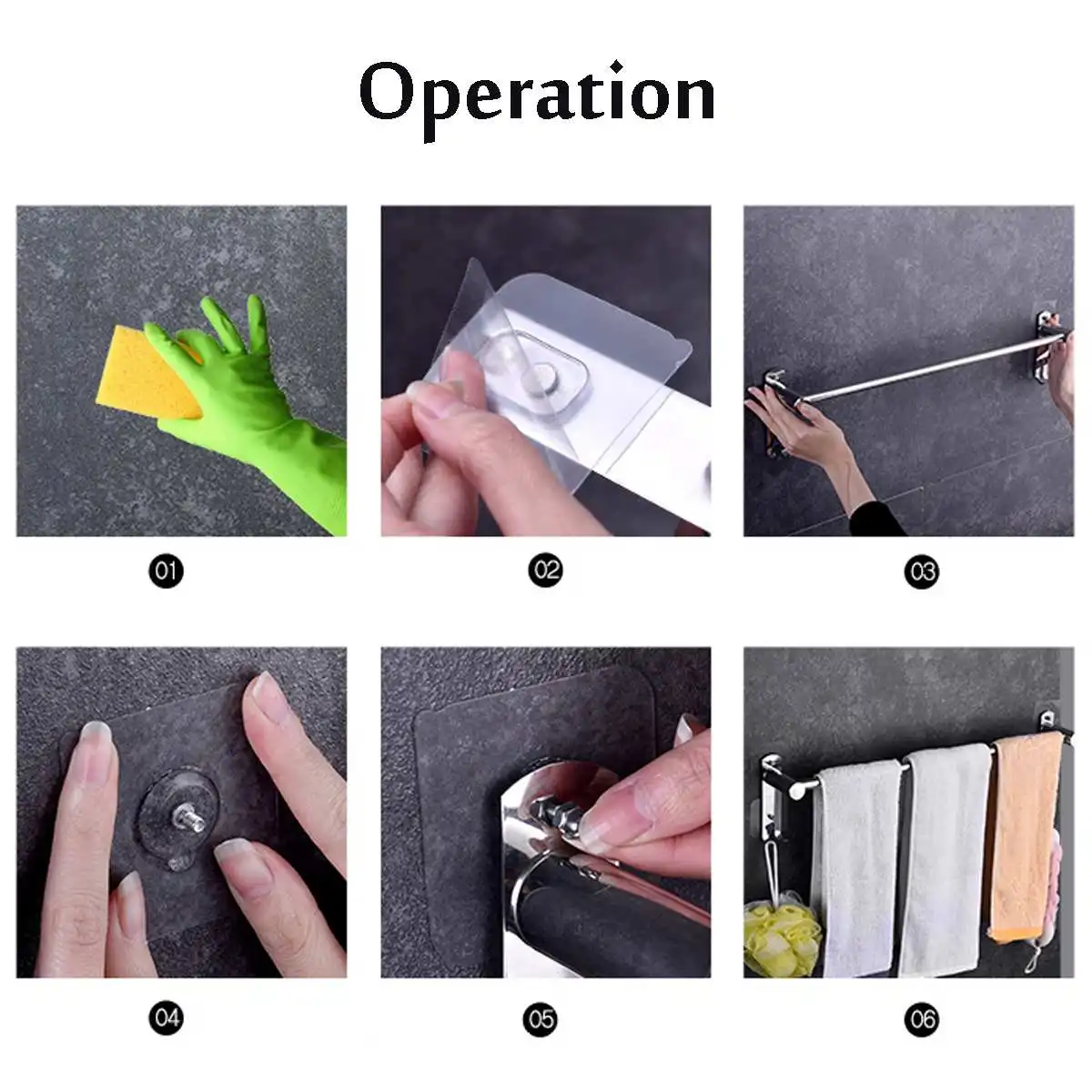 Operation

01

02

03

04

05

06