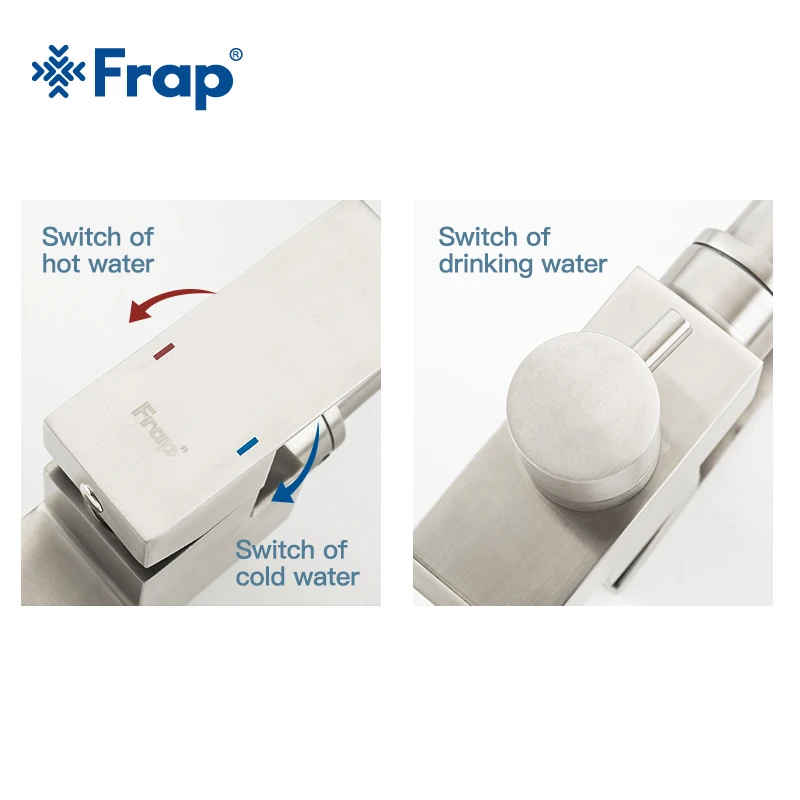 Frap®

Switch of hot water

Frap®

Switch of cold water

Switch of drinking water