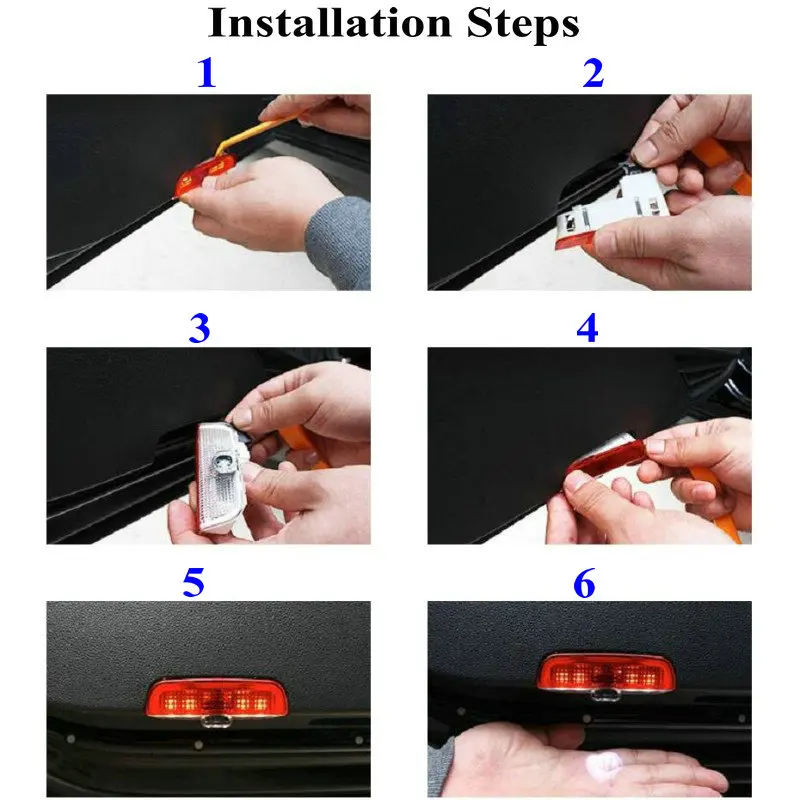 Installation Steps

1

2

3

4

5

6