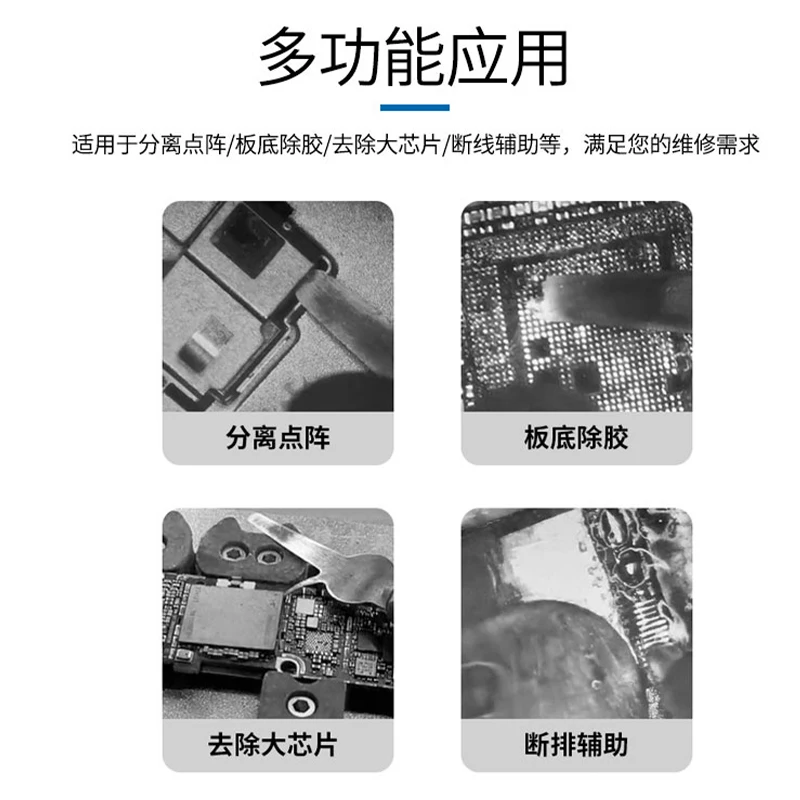 多功能应用

适用于分离点阵/板底除胶/去除大芯片/断线辅助等，满足您的维修需求

分离点阵

板底除胶

去除大芯片

断排辅助