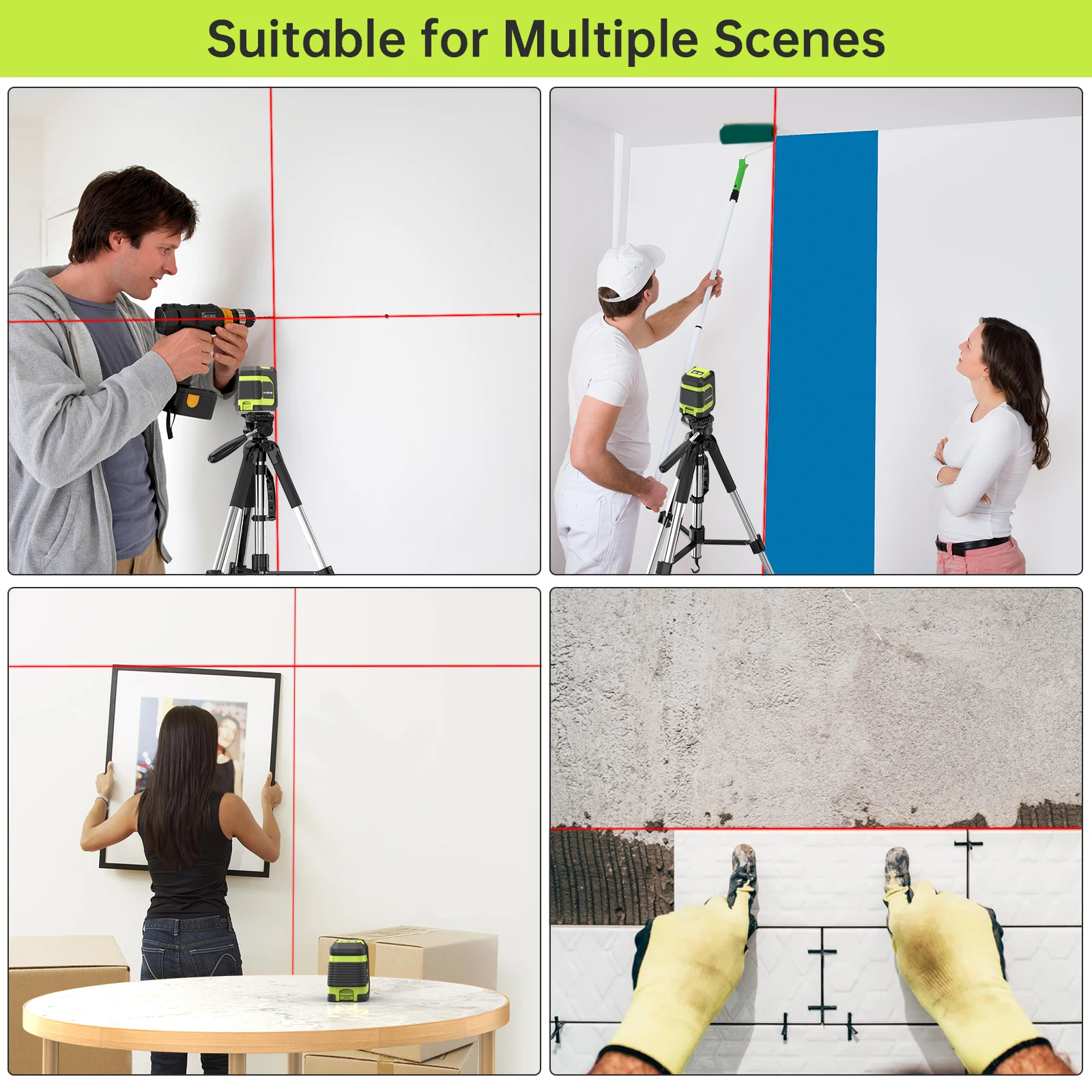 Suitable for Multiple Scenes