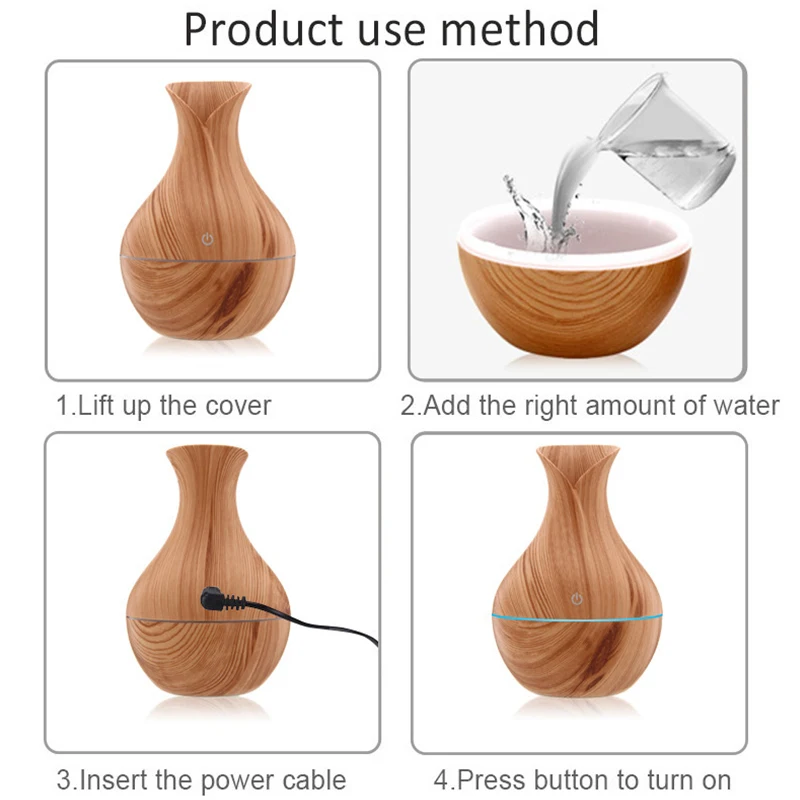 Product use method

1.Lift up the cover

2.Add the right amount of water

3.Insert the power cable

4.Press button to turn on