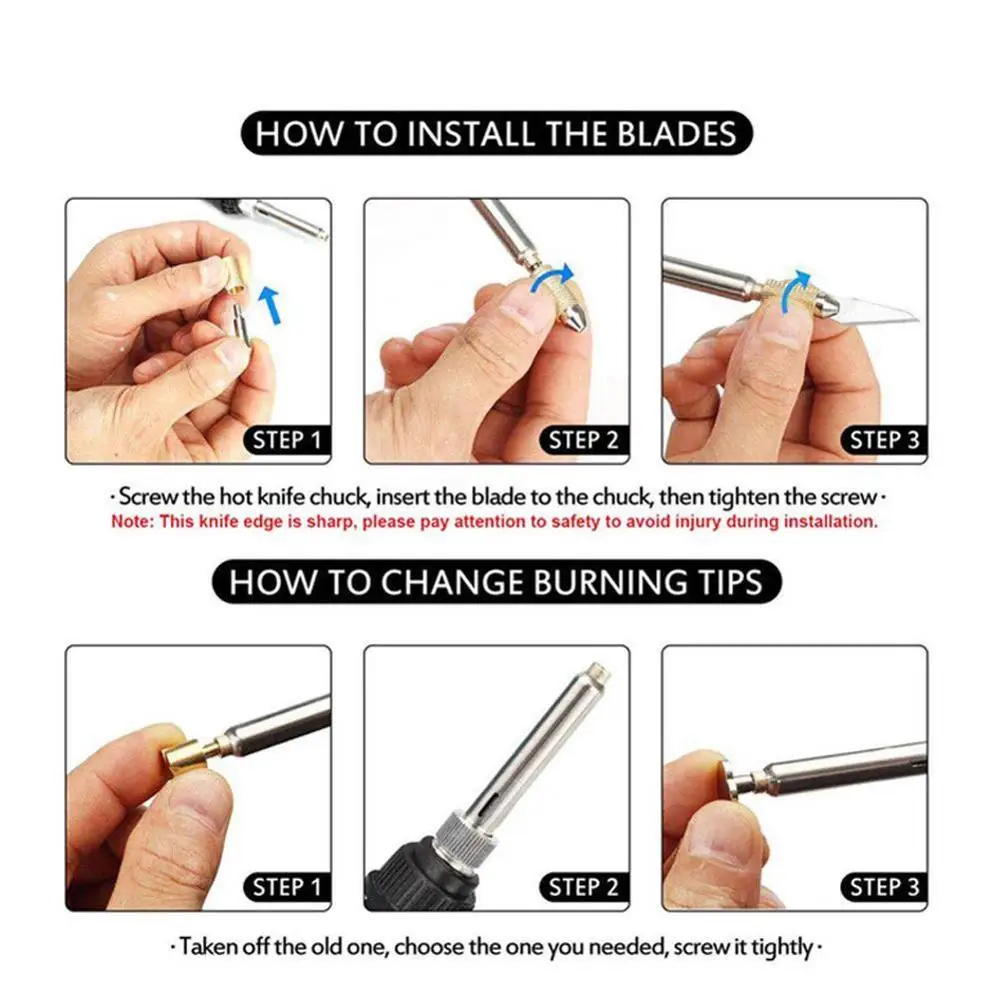 HOW TO INSTALL THE BLADES

STEP 1

STEP 2

STEP 3

· Screw the hot knife chuck, insert the blade to the chuck, then tighten the screw ·

Note: This knife edge is sharp, please pay attention to safety to avoid injury during installation.

HOW TO CHANGE BURNING TIPS

STEP 1

STEP 2

STEP 3

· Taken off the old one, choose the one you needed, screw it tightly ·