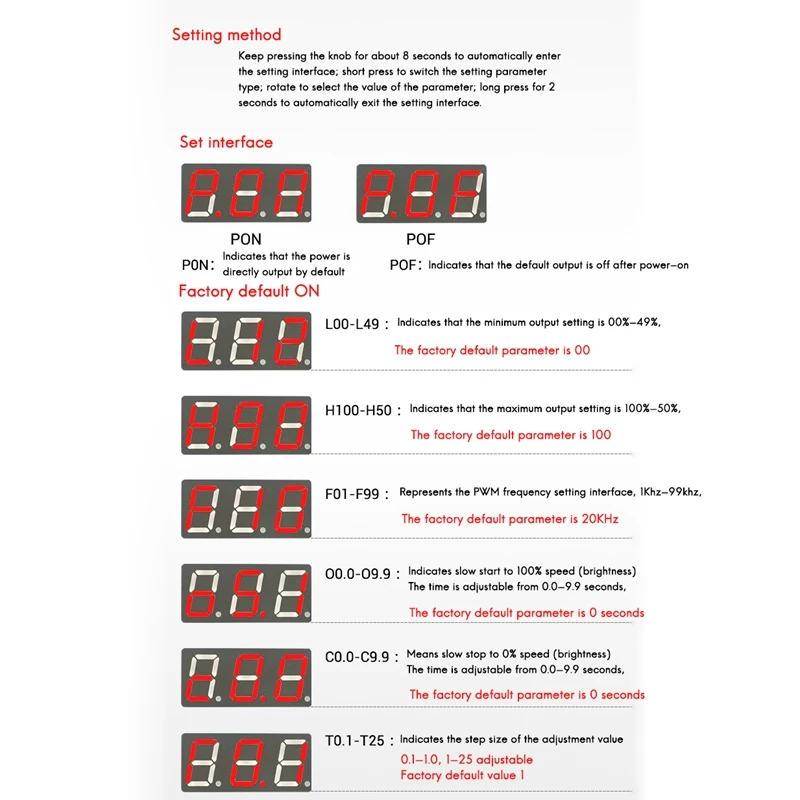 Setting method

Keep pressing the knob for about 8 seconds to automatically enter the setting interface; short press to switch the setting parameter type; rotate to select the value of the parameter; long press for 2 seconds to automatically exit the setting interface.

Set interface

PON

POF

P0N: Indicates that the power is directly output by default

POF: Indicates that the default output is off after power-on

Factory default ON

L00-L49 : Indicates that the minimum output setting is 00%-49%,

The factory default parameter is 00

H100-H50 : Indicates that the maximum output setting is 100%-50%,

The factory default parameter is 100

F01-F99 : Represents the PWM frequency setting interface, 1Khz-99khz,

The factory default parameter is 20KHz

O0.0-O9.9 : Indicates slow start to 100% speed (brightness) The time is adjustable from 0.0-9.9 seconds,

The factory default parameter is 0 seconds

C0.0-C9.9 : Means slow stop to 0% speed (brightness) The time is adjustable from 0.0-9.9 seconds,

The factory default parameter is 0 seconds

T0.1-T25 : Indicates the step size of the adjustment value

0.1-1.0, 1-25 adjustable
Factory default value 1